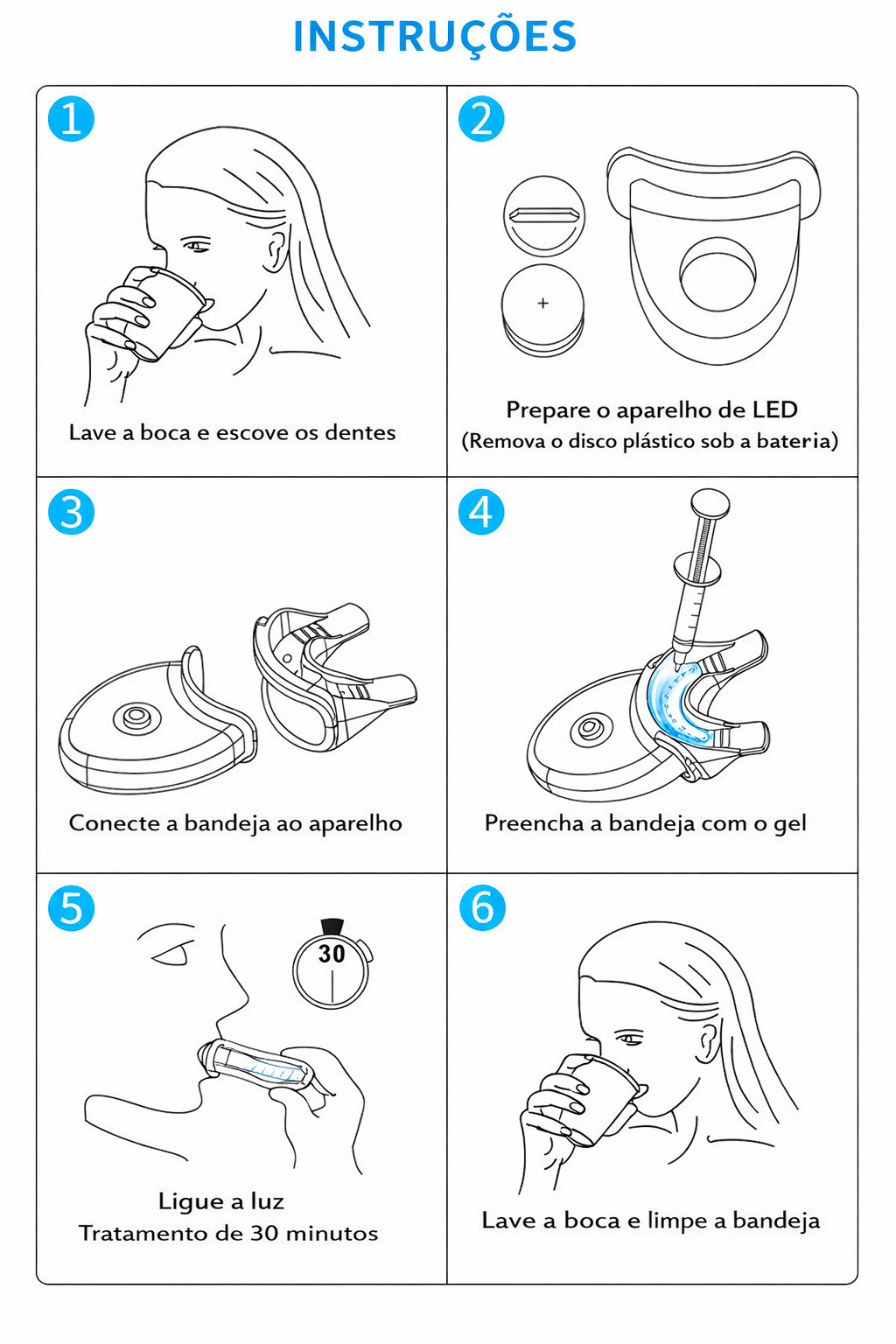 INSTRUÇÕES

1
Lave a boca e escove os dentes

2
+
Prepare o aparelho de LED
(Remova o disco plástico sob a bateria)

3
Conecte a bandeja ao aparelho

4
Preencha a bandeja com o gel

5
30
Ligue a luz
Tratamento de 30 minutos

6
Lave a boca e limpe a bandeja