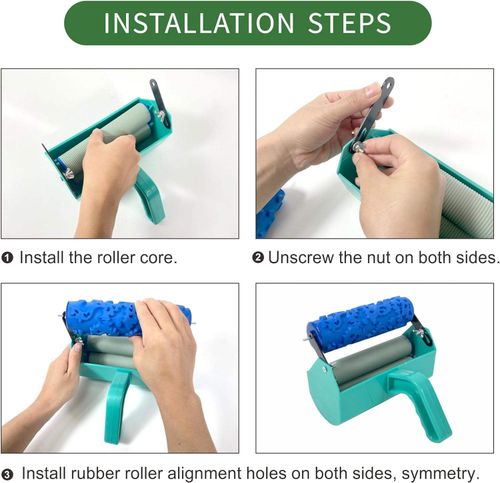 INSTALLATION STEPS

❶ Install the roller core.

❷ Unscrew the nut on both sides.

❸ Install rubber roller alignment holes on both sides, symmetry.