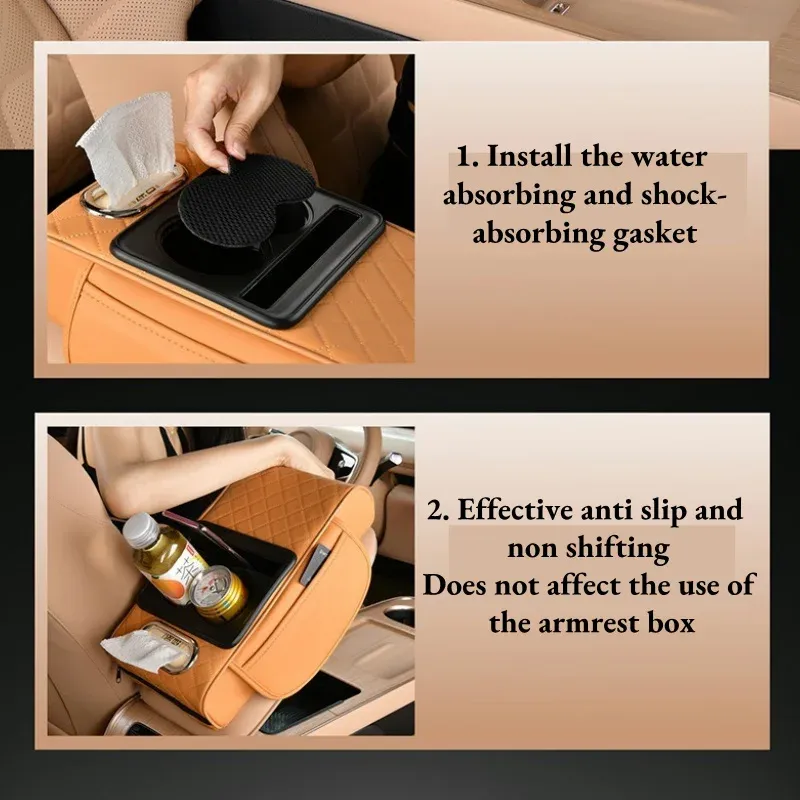 1. Install the water absorbing and shock-absorbing gasket

2. Effective anti slip and non shifting
Does not affect the use of the armrest box