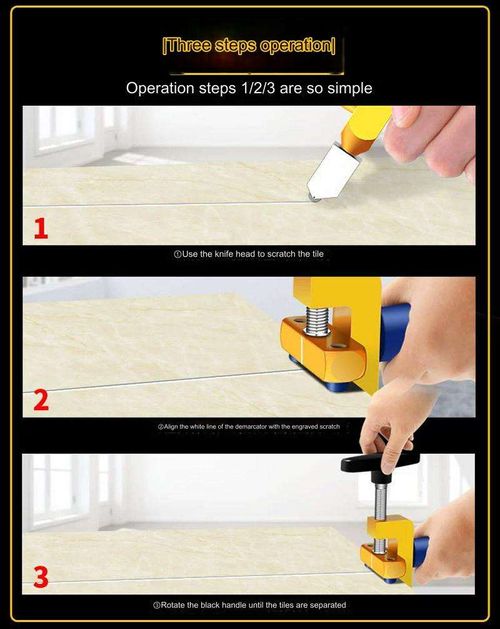 |Three steps operation|

Operation steps 1/2/3 are so simple

1

①Use the knife head to scratch the tile

2

②Align the white line of the demarcator with the engraved scratch

3

③Rotate the black handle until the tiles are separated