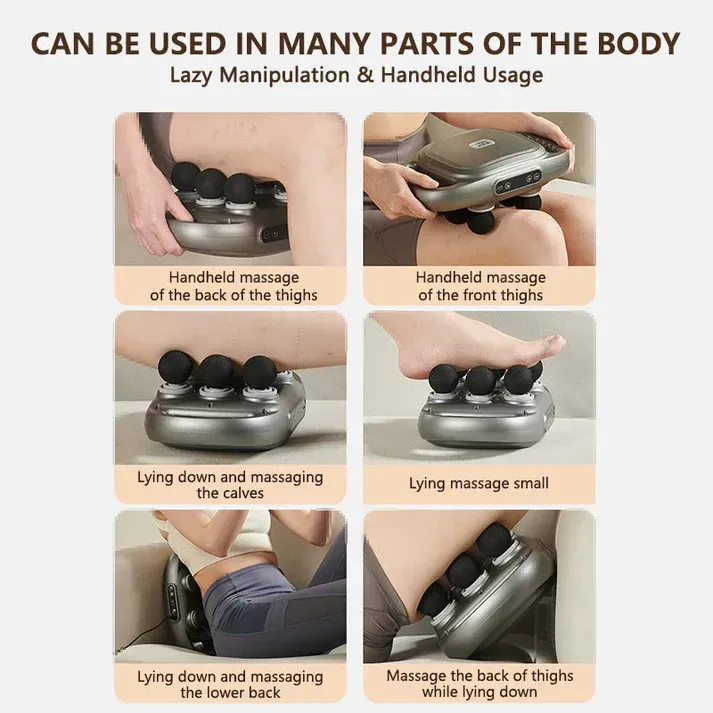 CAN BE USED IN MANY PARTS OF THE BODY
Lazy Manipulation & Handheld Usage

Handheld massage of the back of the thighs

Handheld massage of the front thighs

Lying down and massaging the calves

Lying massage small

Lying down and massaging the lower back

Massage the back of thighs while lying down