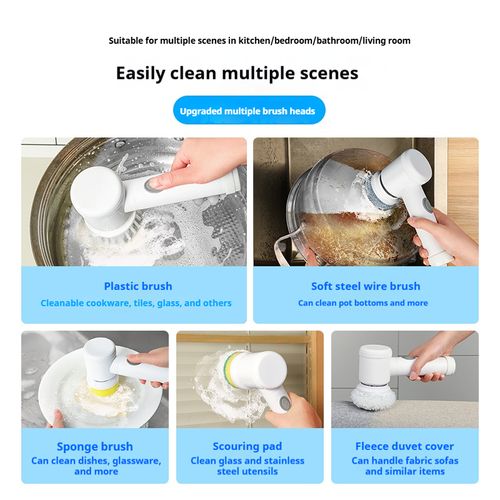 Suitable for multiple scenes in kitchen/bedroom/bathroom/living room

Easily clean multiple scenes

Upgraded multiple brush heads

Plastic brush
Cleanable cookware, tiles, glass, and others

Soft steel wire brush
Can clean pot bottoms and more

Sponge brush
Can clean dishes, glassware, and more

Scouring pad
Clean glass and stainless steel utensils

Fleece duvet cover
Can handle fabric sofas and similar items