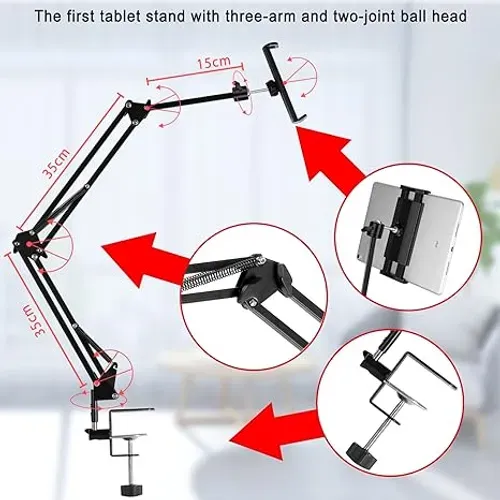 The first tablet stand with three-arm and two-joint ball head

15cm

35cm

35cm