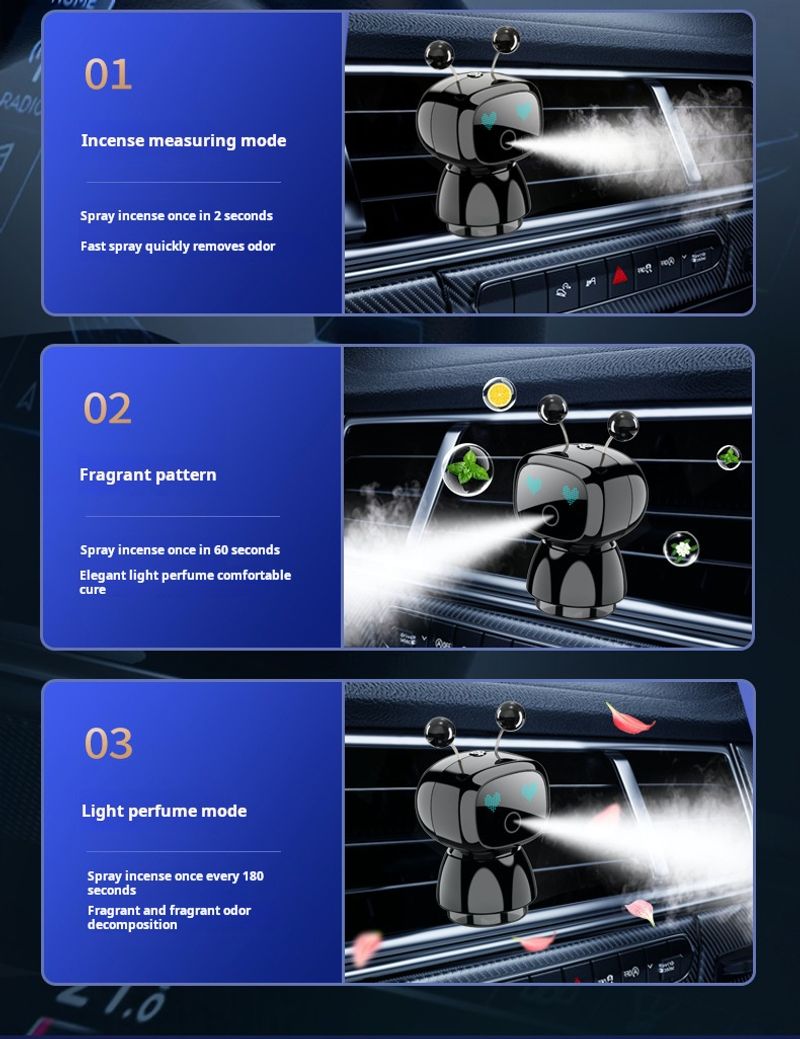 01

Incense measuring mode

Spray incense once in 2 seconds

Fast spray quickly removes odor

02

Fragrant pattern

Spray incense once in 60 seconds

Elegant light perfume comfortable cure

03

Light perfume mode

Spray incense once every 180 seconds

Fragrant and fragrant odor decomposition