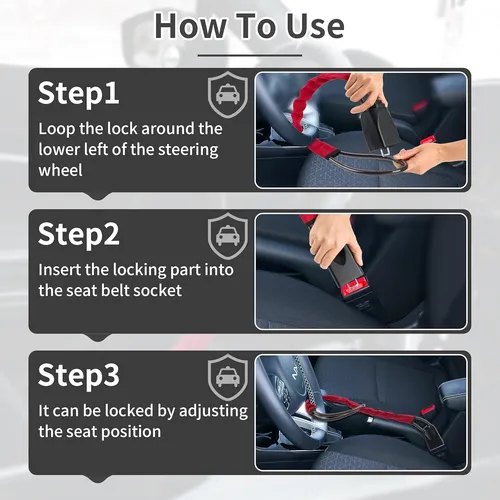 How To Use

Step1

Loop the lock around the lower left of the steering wheel

Step2

Insert the locking part into the seat belt socket

Step3

It can be locked by adjusting the seat position