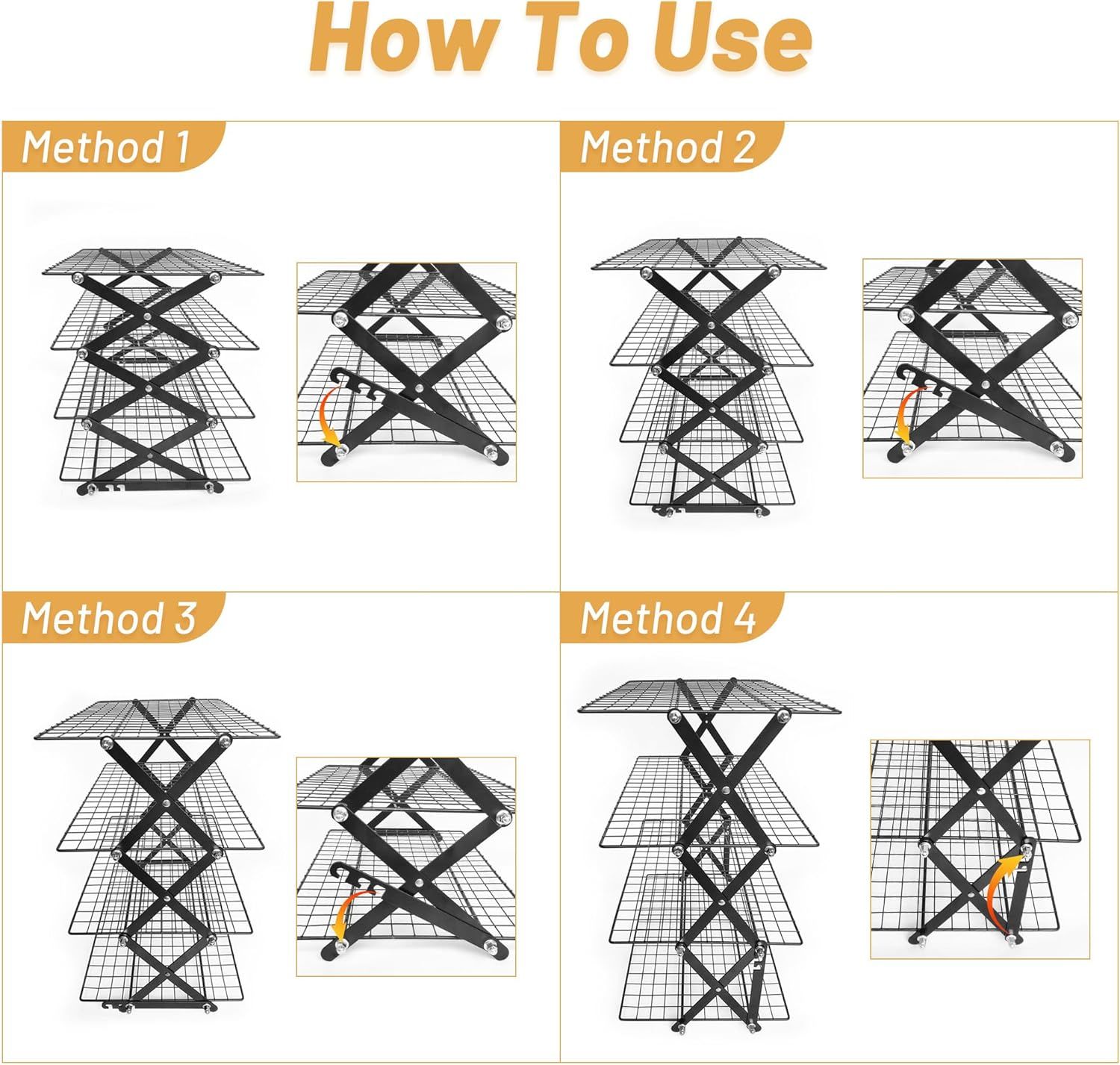 How To Use

Method 1

Method 2

Method 3

Method 4