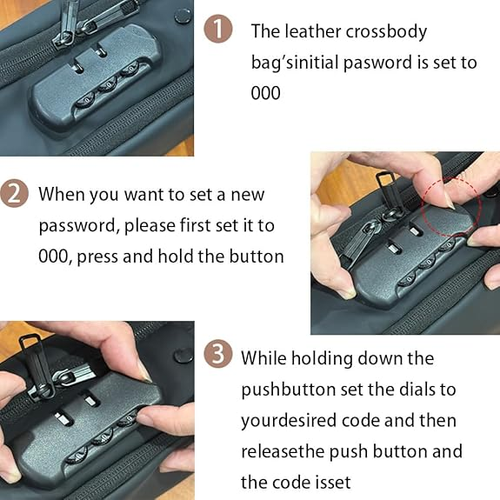 1 The leather crossbody bag'sinitial pasword is set to 000

2 When you want to set a new password, please first set it to 000, press and hold the button

3 While holding down the pushbutton set the dials to yourdesired code and then releasethe push button and the code isset