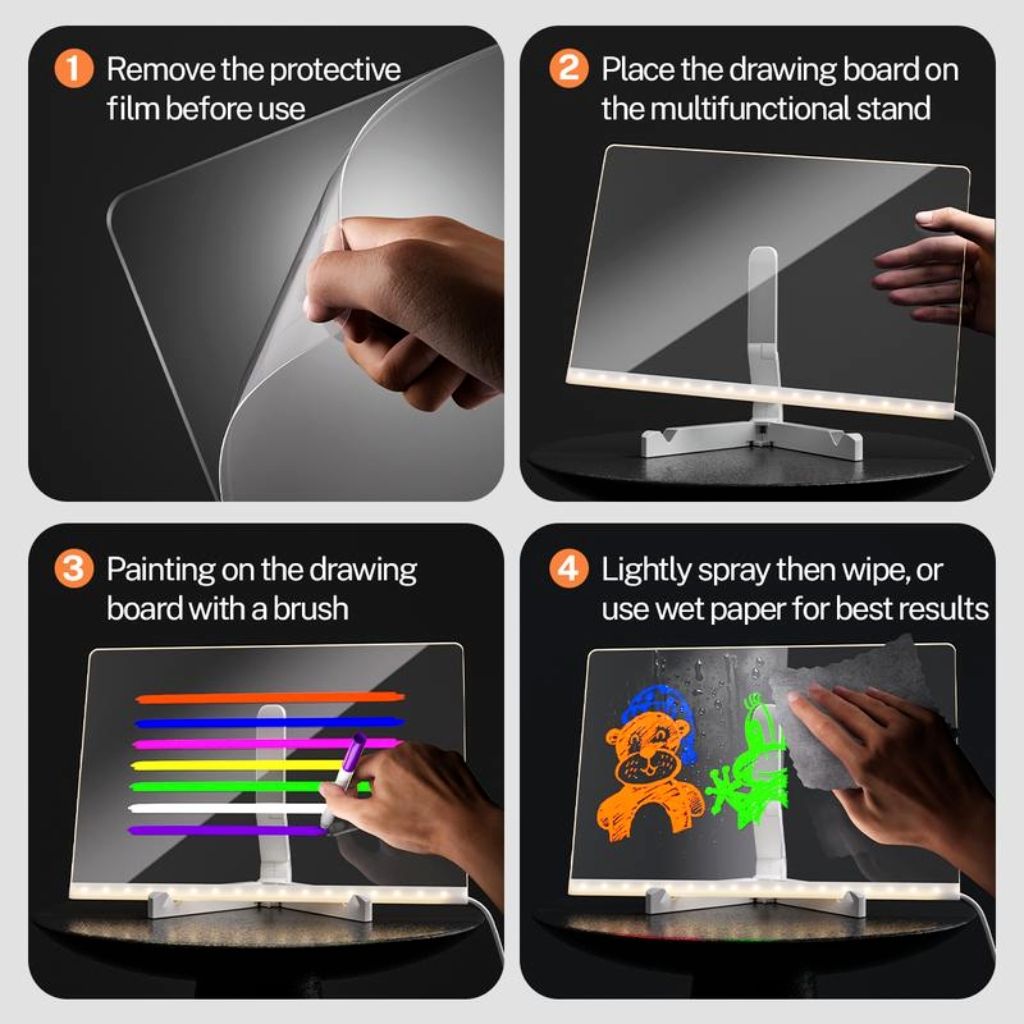 1 Remove the protective film before use

2 Place the drawing board on the multifunctional stand

3 Painting on the drawing board with a brush

4 Lightly spray then wipe, or use wet paper for best results