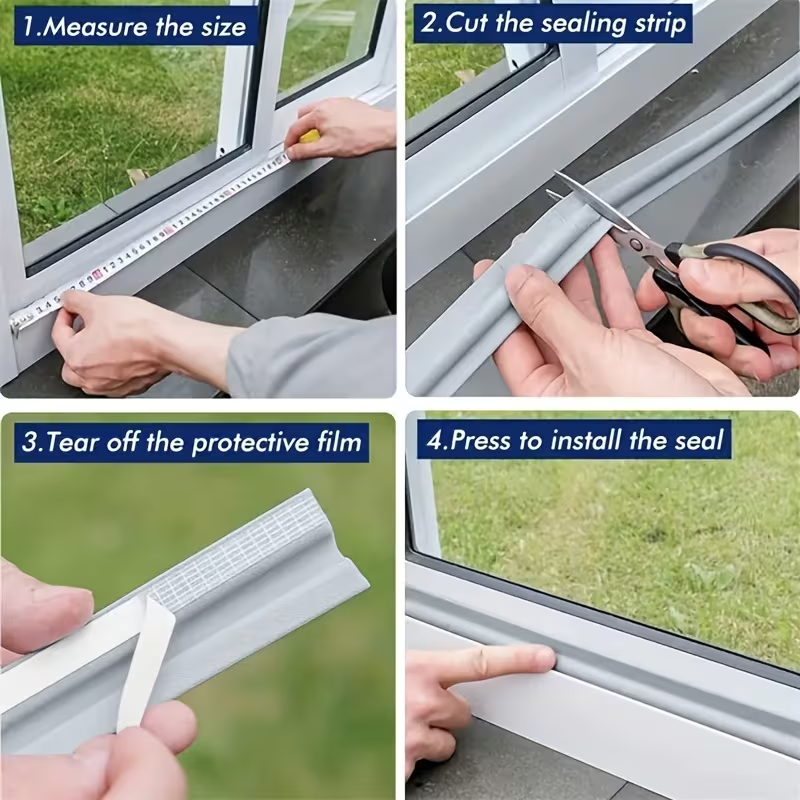 1.Measure the size

2.Cut the sealing strip

3.Tear off the protective film

4.Press to install the seal