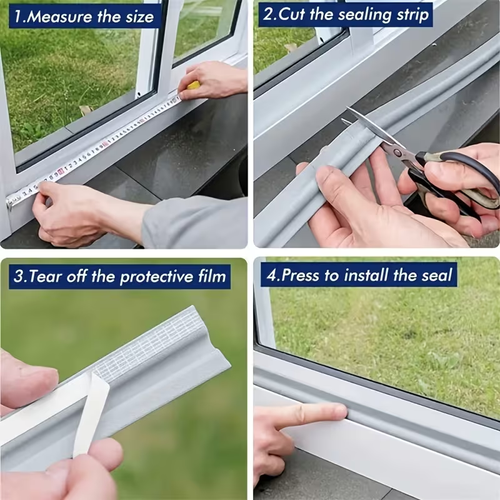 1.Measure the size

2.Cut the sealing strip

3.Tear off the protective film

4.Press to install the seal