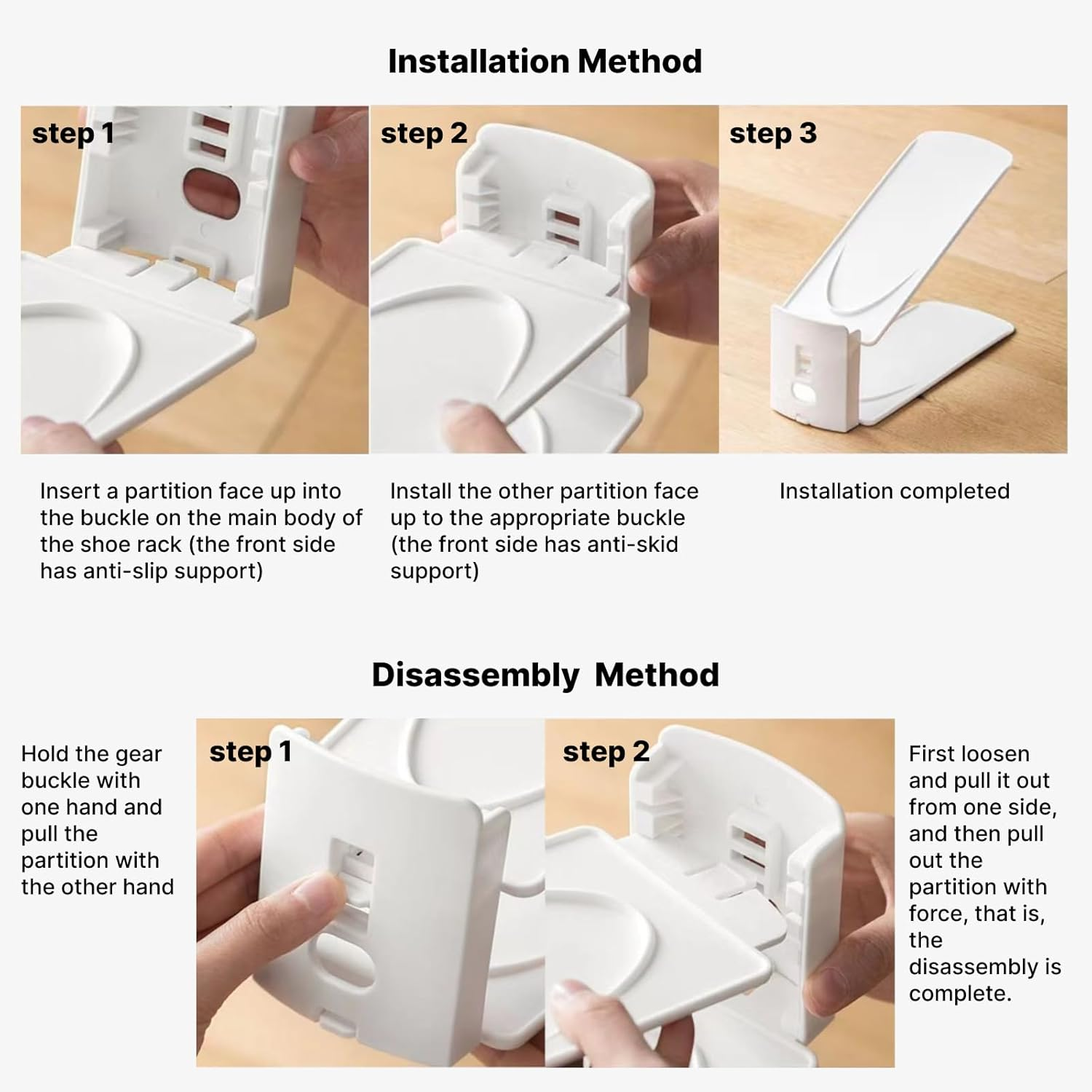 Installation Method

step 1

step 2

step 3

Insert a partition face up into the buckle on the main body of the shoe rack (the front side has anti-slip support)

Install the other partition face up to the appropriate buckle (the front side has anti-skid support)

Installation completed

Disassembly Method

Hold the gear buckle with one hand and pull the partition with the other hand

step 1

step 2

First loosen and pull it out from one side, and then pull out the partition with force, that is, the disassembly is complete.