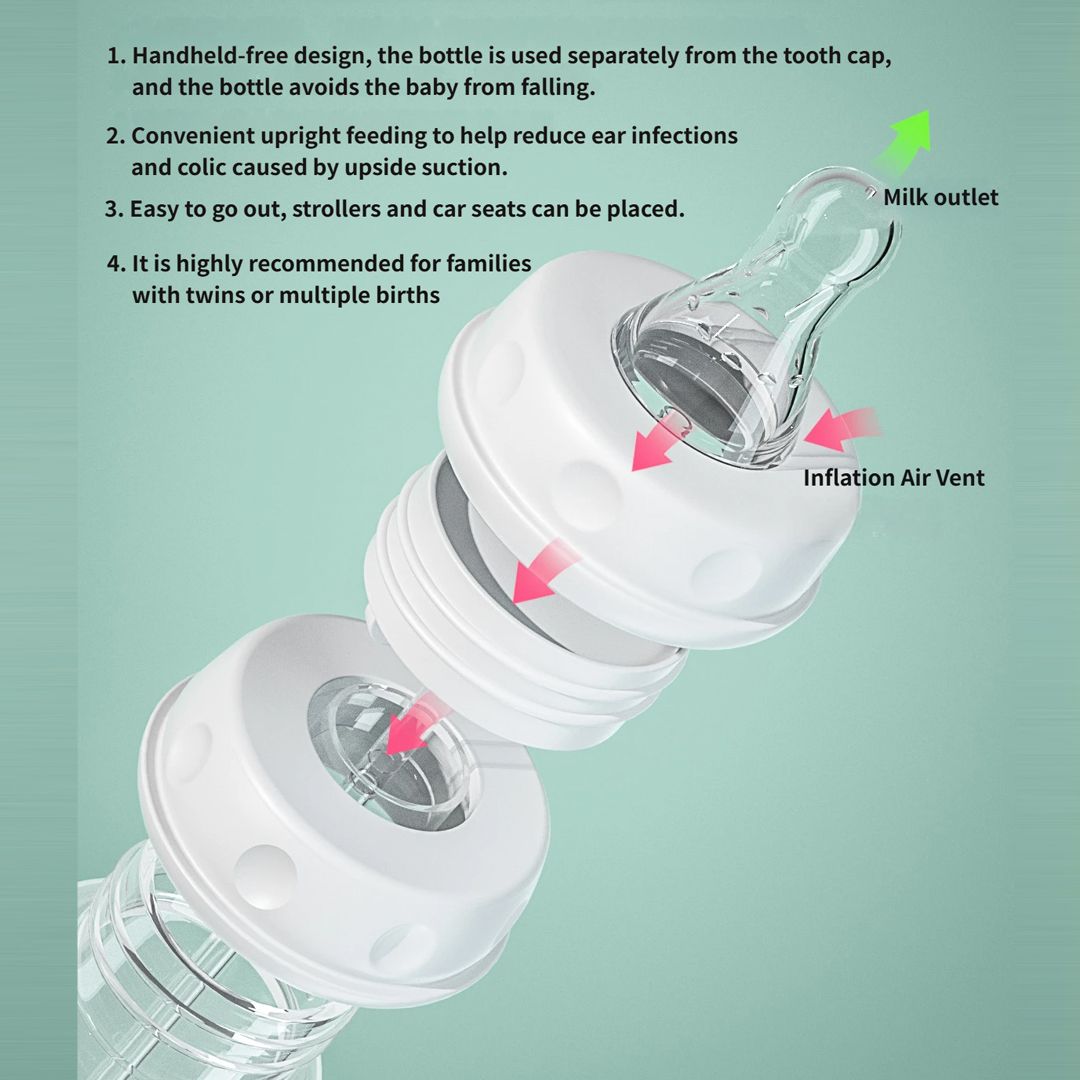 1. Handheld-free design, the bottle is used separately from the tooth cap, and the bottle avoids the baby from falling.

2. Convenient upright feeding to help reduce ear infections and colic caused by upside suction.

3. Easy to go out, strollers and car seats can be placed.

4. It is highly recommended for families with twins or multiple births

Milk outlet

Inflation Air Vent