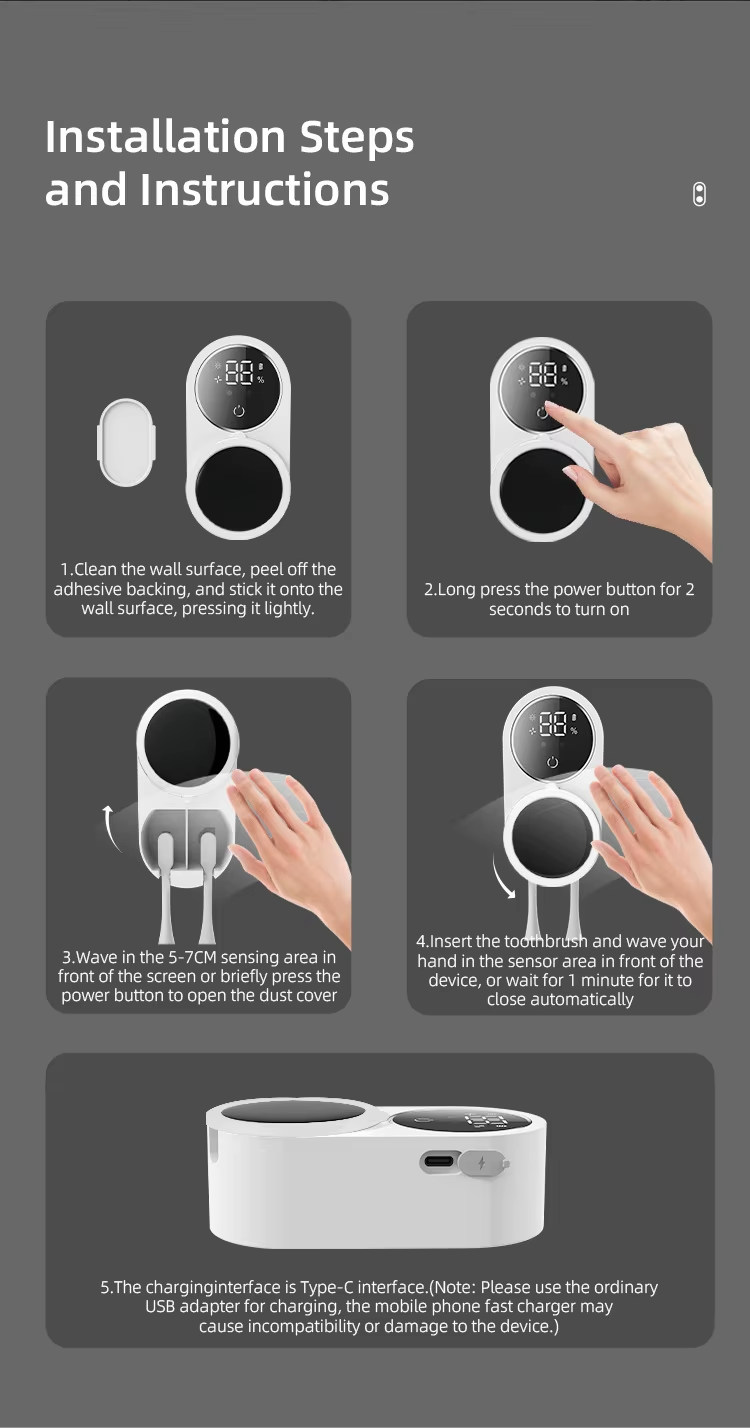 Installation Steps and Instructions

88 %

1.Clean the wall surface, peel off the adhesive backing, and stick it onto the wall surface, pressing it lightly.

88 %

2.Long press the power button for 2 seconds to turn on

3.Wave in the 5-7CM sensing area in front of the screen or briefly press the power button to open the dust cover

88 %

4.Insert the toothbrush and wave your hand in the sensor area in front of the device, or wait for 1 minute for it to close automatically

5.The charginginterface is Type-C interface.(Note: Please use the ordinary USB adapter for charging, the mobile phone fast charger may cause incompatibility or damage to the device.)