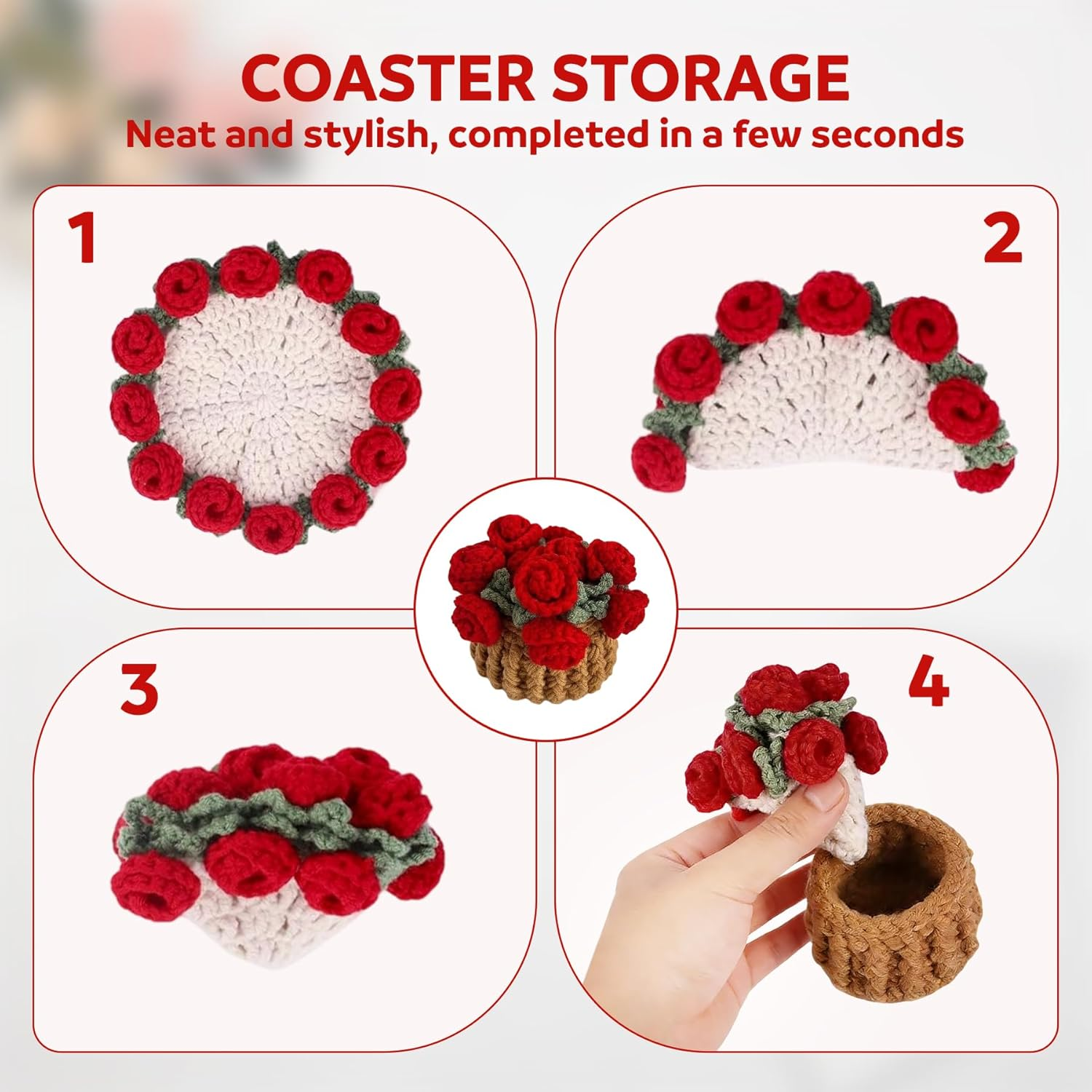 COASTER STORAGE
Neat and stylish, completed in a few seconds

1

2

3

4