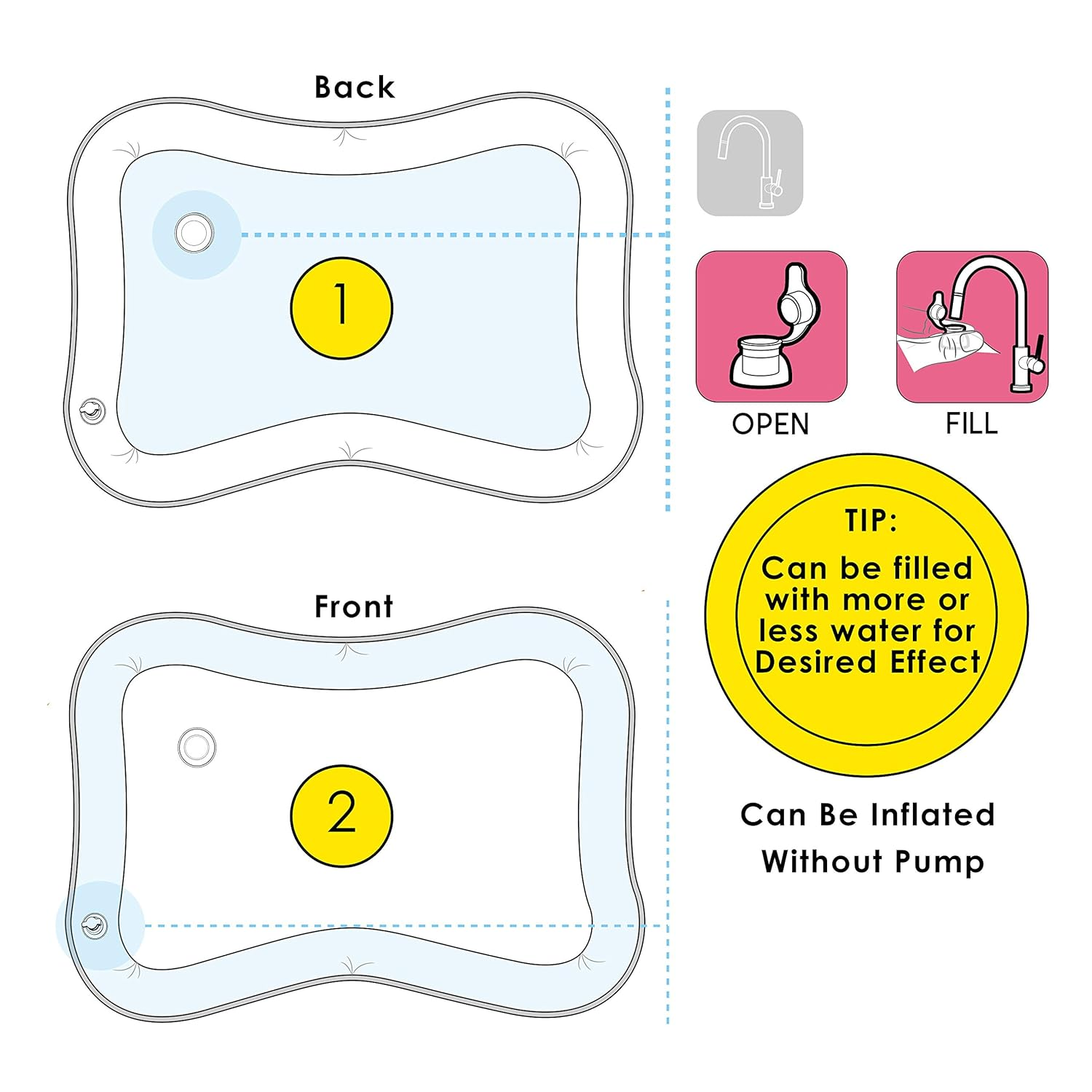 Back

1

OPEN

FILL

TIP:
Can be filled with more or less water for Desired Effect

Front

2

Can Be Inflated Without Pump