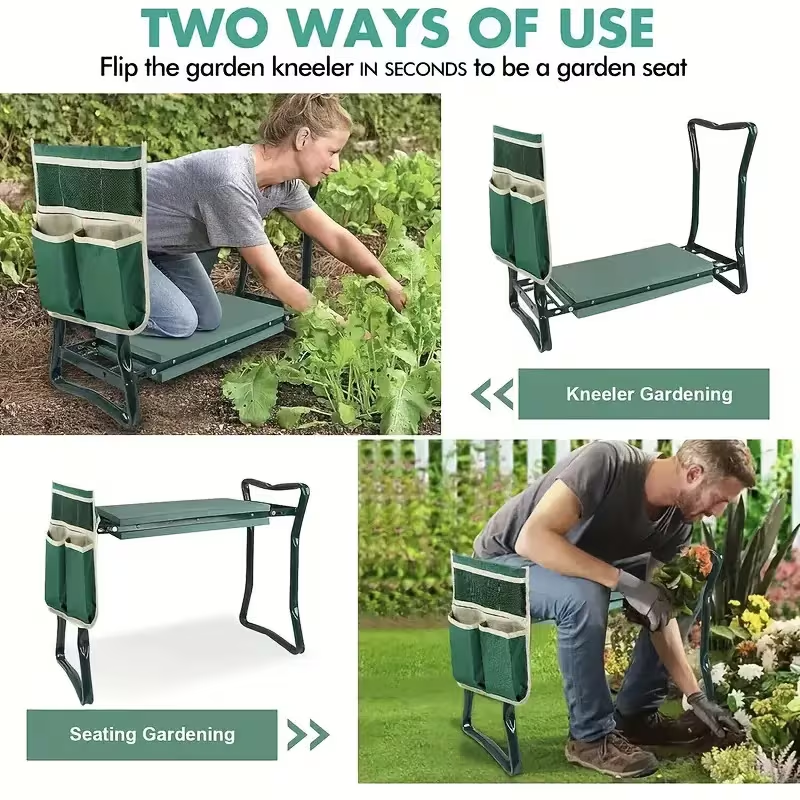 TWO WAYS OF USE
Flip the garden kneeler IN SECONDS to be a garden seat

Kneeler Gardening

Seating Gardening