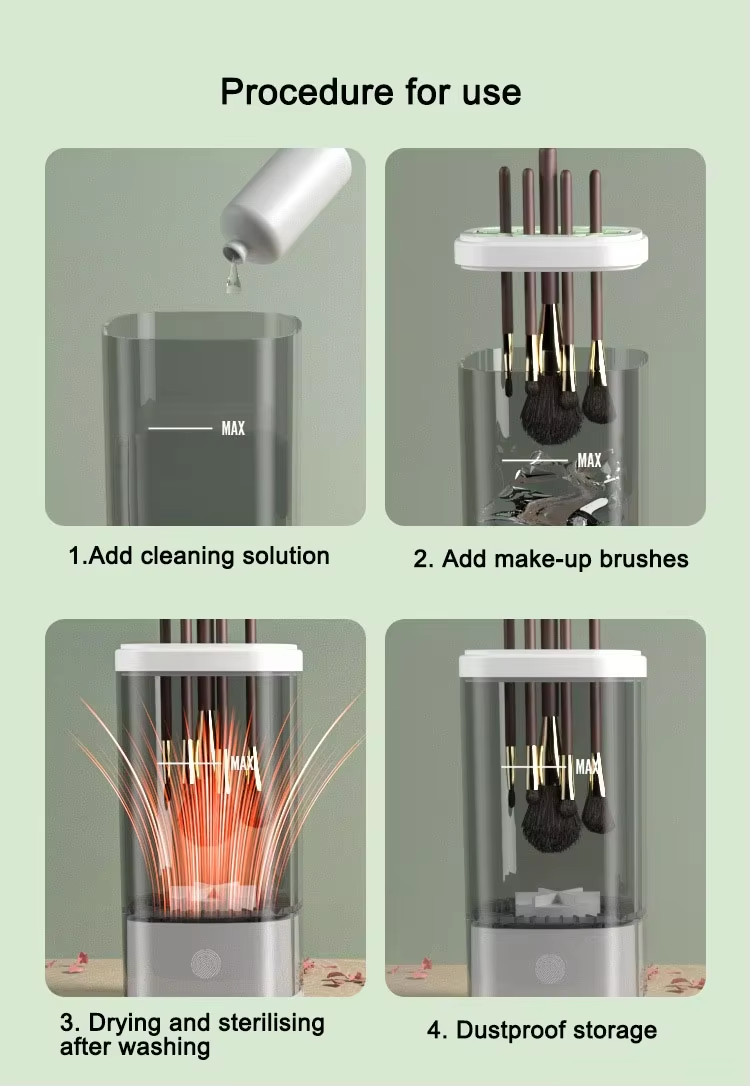 Procedure for use

MAX

1.Add cleaning solution

MAX

2. Add make-up brushes

MAX

3. Drying and sterilising after washing

MAX

4. Dustproof storage