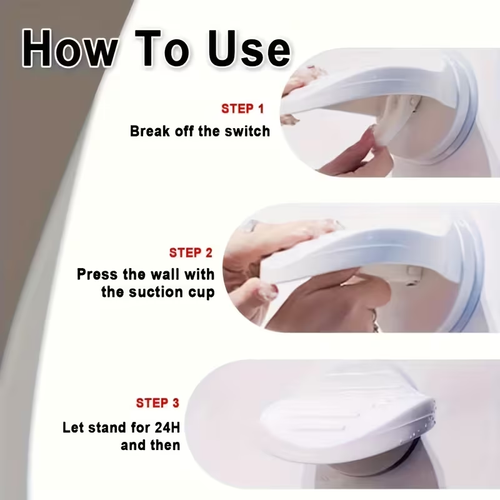 How To Use

STEP 1
Break off the switch

STEP 2
Press the wall with the suction cup

STEP 3
Let stand for 24H and then