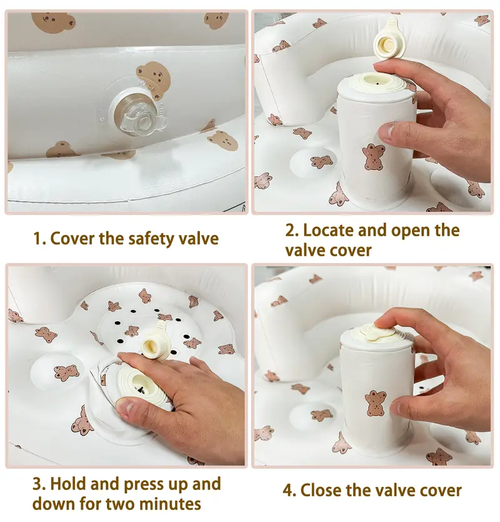 1. Cover the safety valve

2. Locate and open the valve cover

3. Hold and press up and down for two minutes

4. Close the valve cover