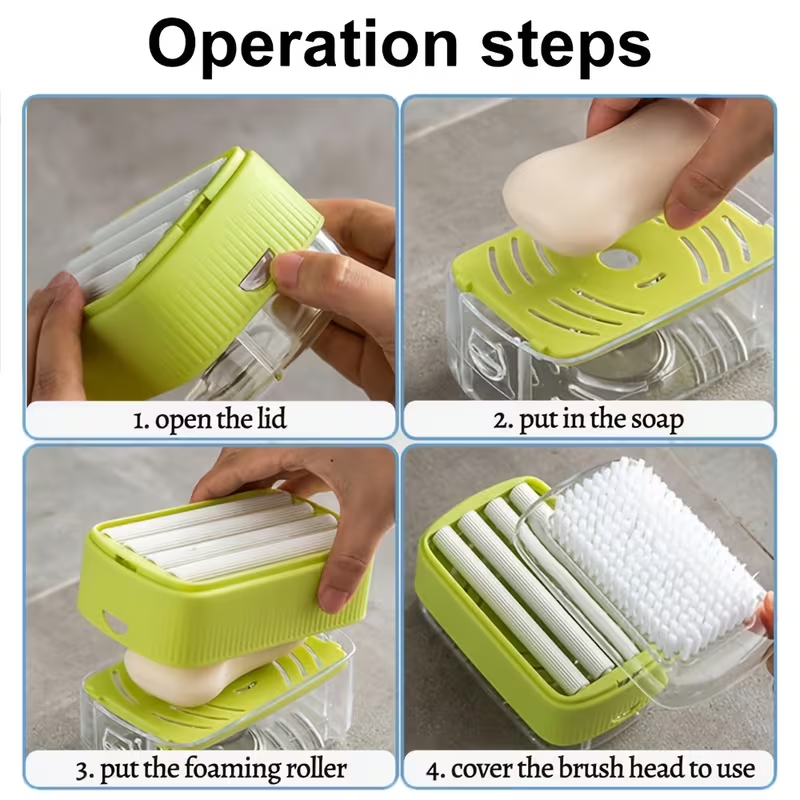 Operation steps

1. open the lid

2. put in the soap

3. put the foaming roller

4. cover the brush head to use