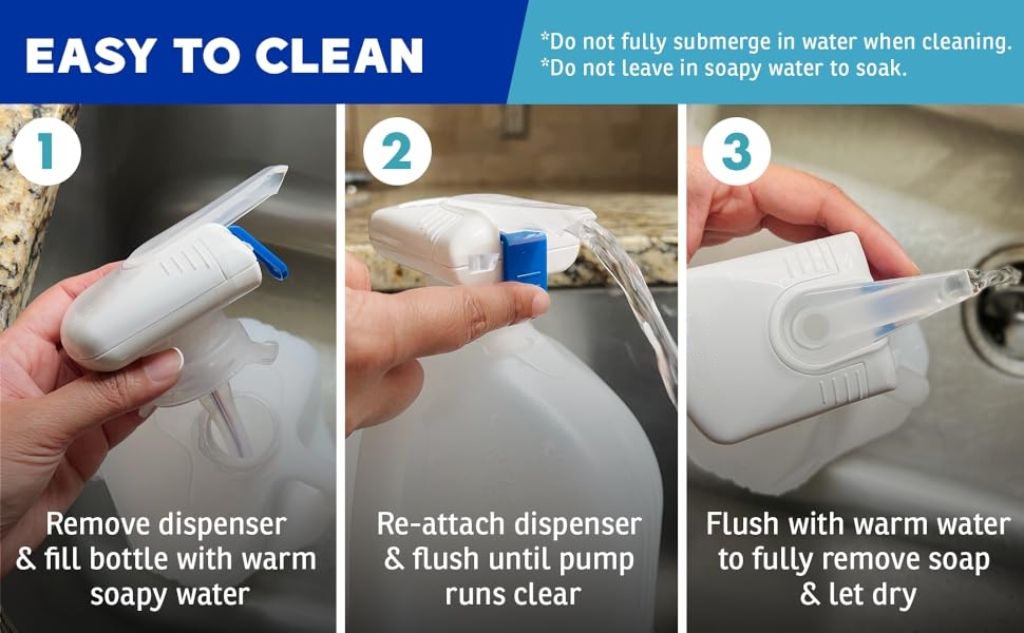 EASY TO CLEAN

*Do not fully submerge in water when cleaning.
*Do not leave in soapy water to soak.

1

Remove dispenser & fill bottle with warm soapy water

2

Re-attach dispenser & flush until pump runs clear

3

Flush with warm water to fully remove soap & let dry