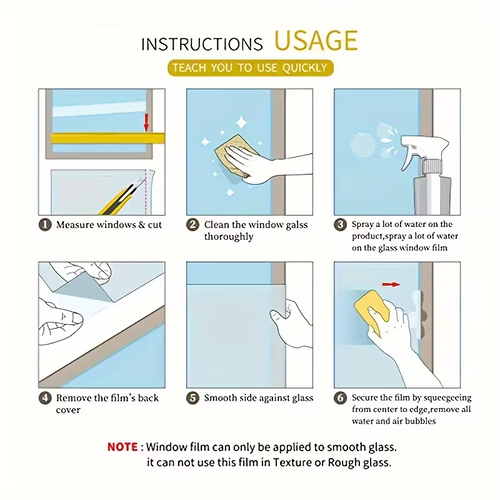 INSTRUCTIONS USAGE

TEACH YOU TO USE QUICKLY

1 Measure windows & cut

2 Clean the window galss thoroughly

3 Spray a lot of water on the product,spray a lot of water on the glass window film

4 Remove the film's back cover

5 Smooth side against glass

6 Secure the film by squeegeeing from center to edge,remove all water and air bubbles

NOTE : Window film can only be applied to smooth glass. it can not use this film in Texture or Rough glass.