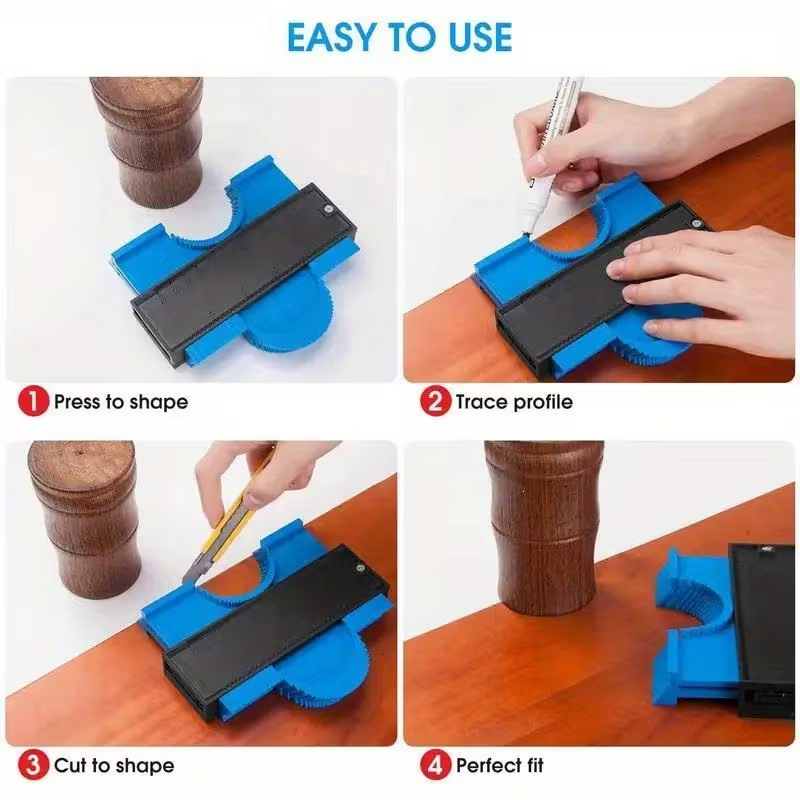 EASY TO USE

1 Press to shape

2 Trace profile

3 Cut to shape

4 Perfect fit