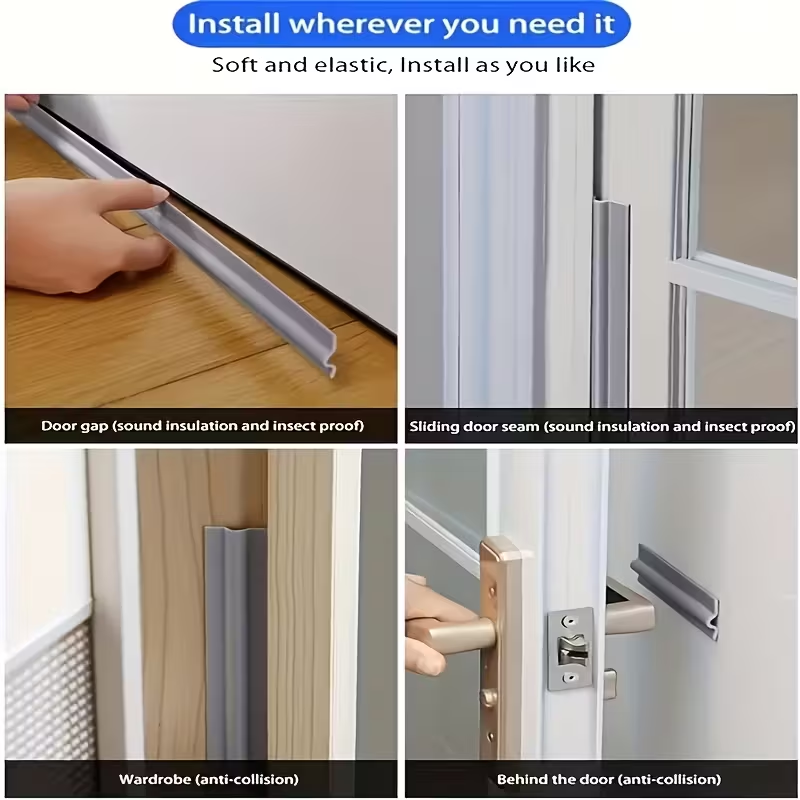 Install wherever you need it

Soft and elastic, Install as you like

Door gap (sound insulation and insect proof)

Sliding door seam (sound insulation and insect proof)

Wardrobe (anti-collision)

Behind the door (anti-collision)