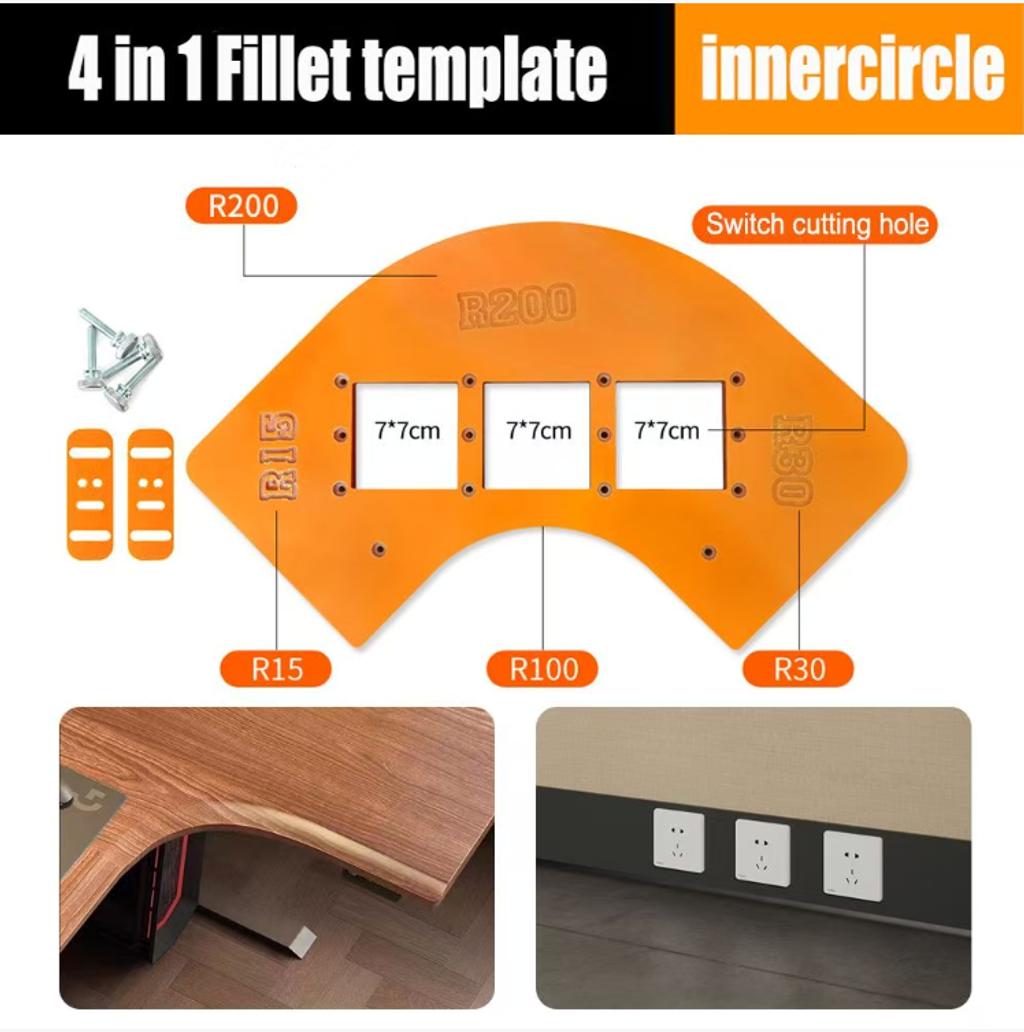 4 in 1 Fillet template

innercircle

R200

Switch cutting hole

R200

R15

7*7cm

7*7cm

7*7cm

R30

R15

R100

R30