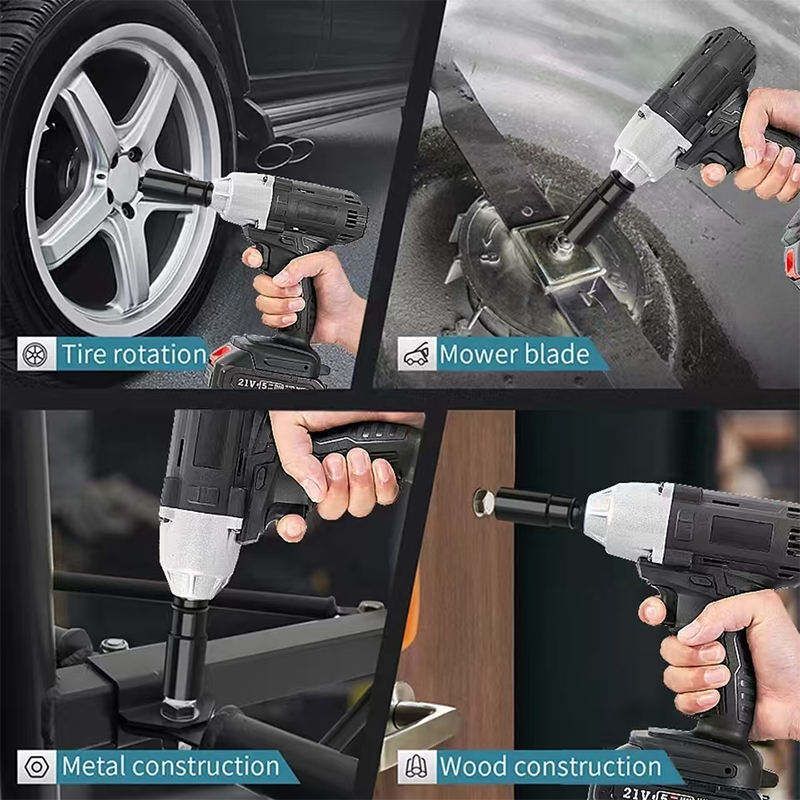 Tire rotation

21V

Mower blade

Metal construction

Wood construction

21V