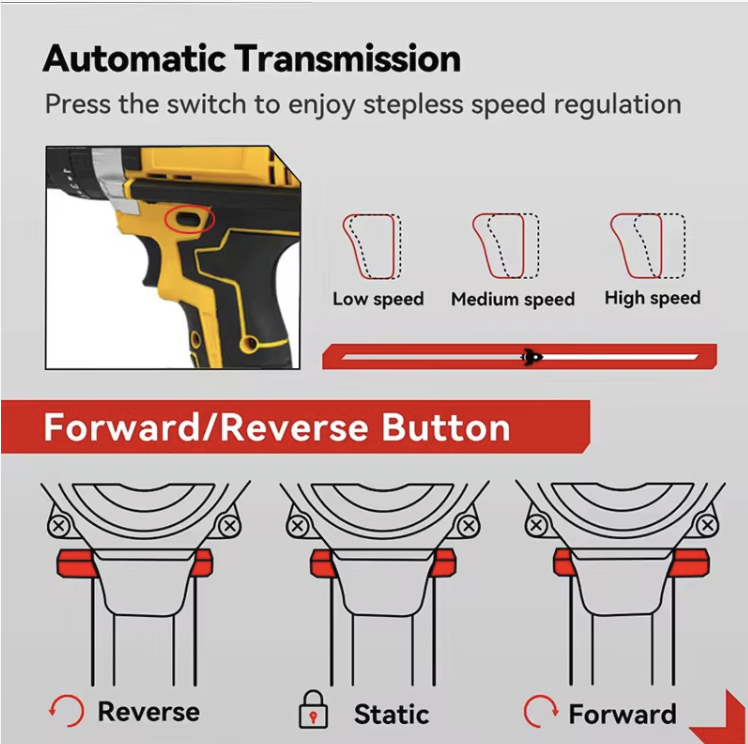 Automatic Transmission
Press the switch to enjoy stepless speed regulation

Low speed
Medium speed
High speed

Forward/Reverse Button

Reverse
Static
Forward