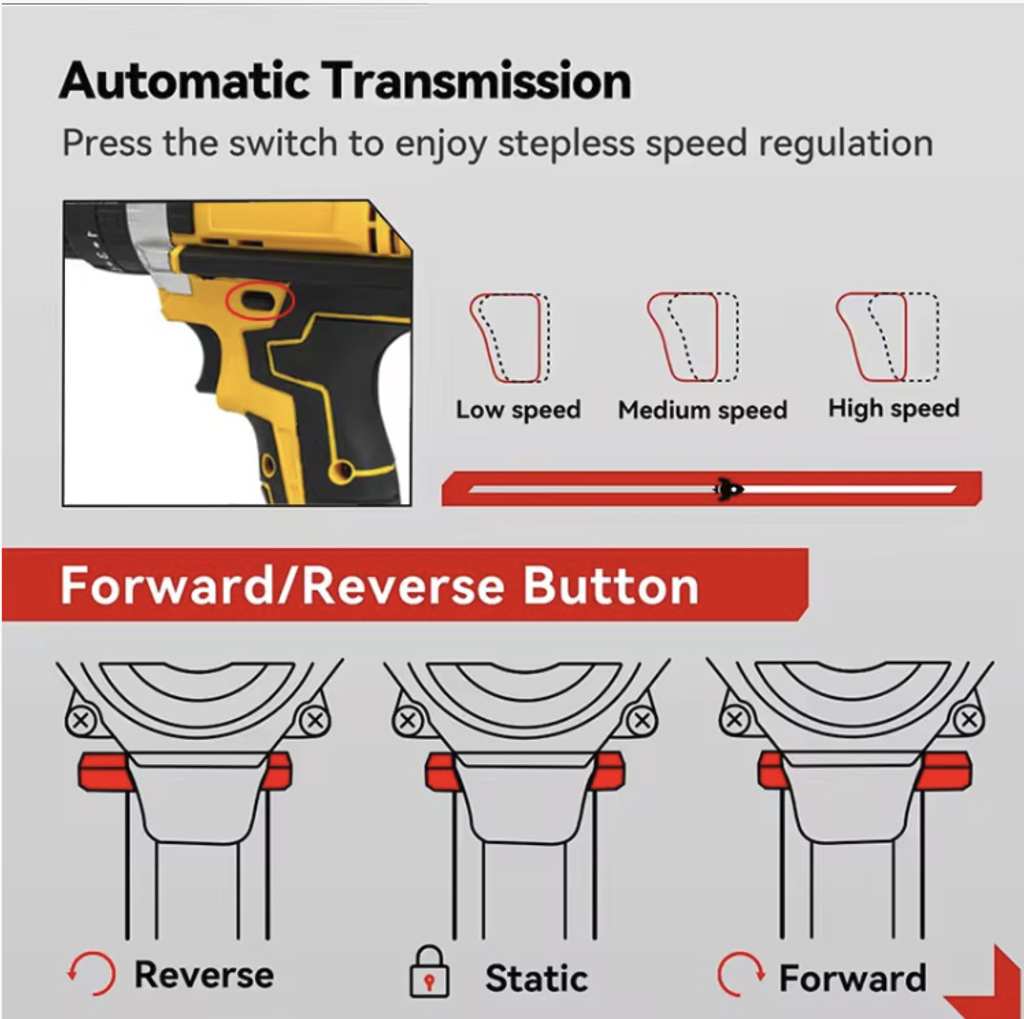 Automatic Transmission

Press the switch to enjoy stepless speed regulation

Low speed
Medium speed
High speed

Forward/Reverse Button

Reverse
Static
Forward