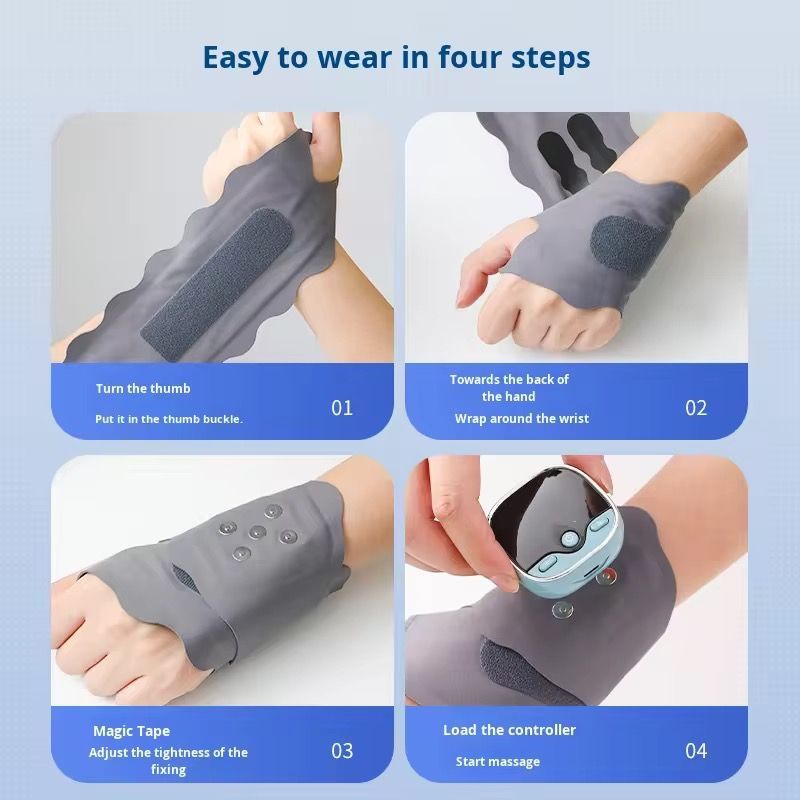 Easy to wear in four steps

Turn the thumb

Put it in the thumb buckle.

01

Towards the back of the hand

Wrap around the wrist

02

Magic Tape

Adjust the tightness of the fixing

03

Load the controller

Start massage

04