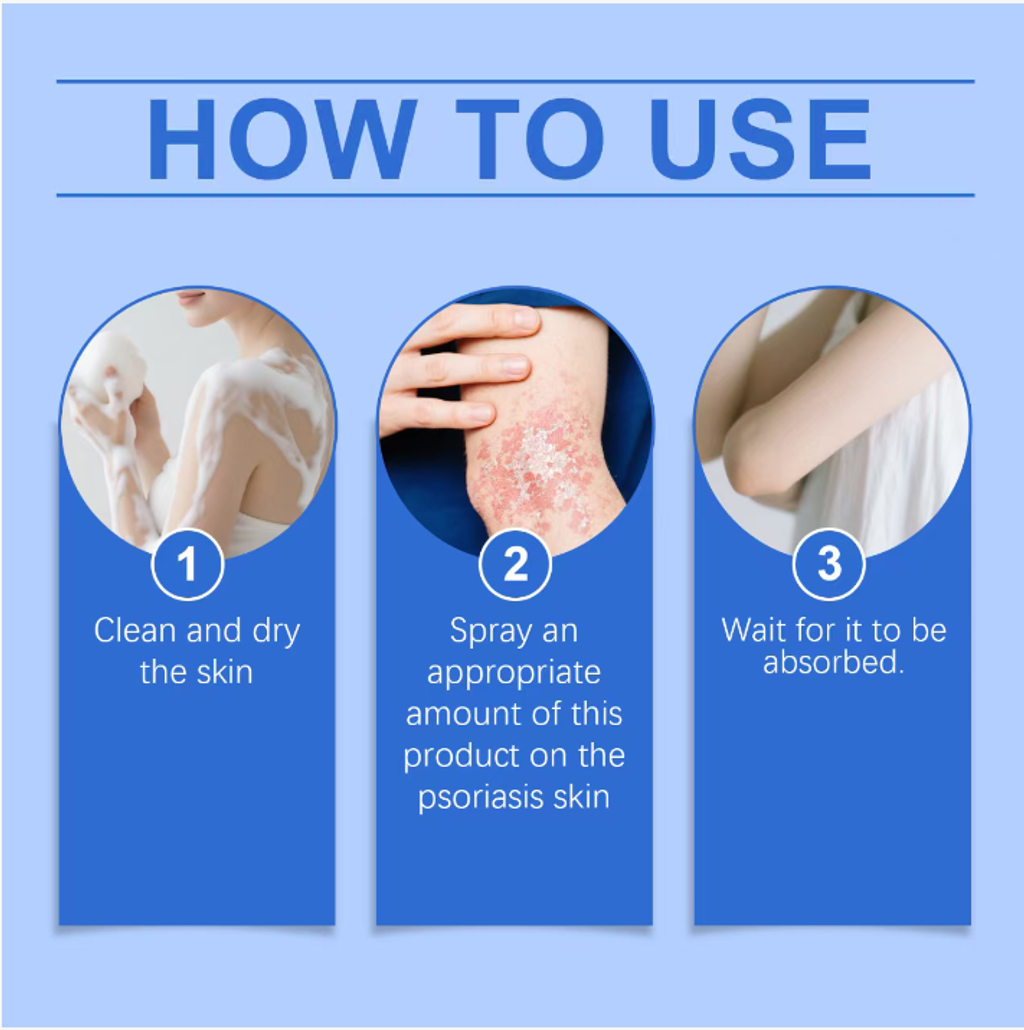 HOW TO USE

1
Clean and dry the skin

2
Spray an appropriate amount of this product on the psoriasis skin

3
Wait for it to be absorbed.