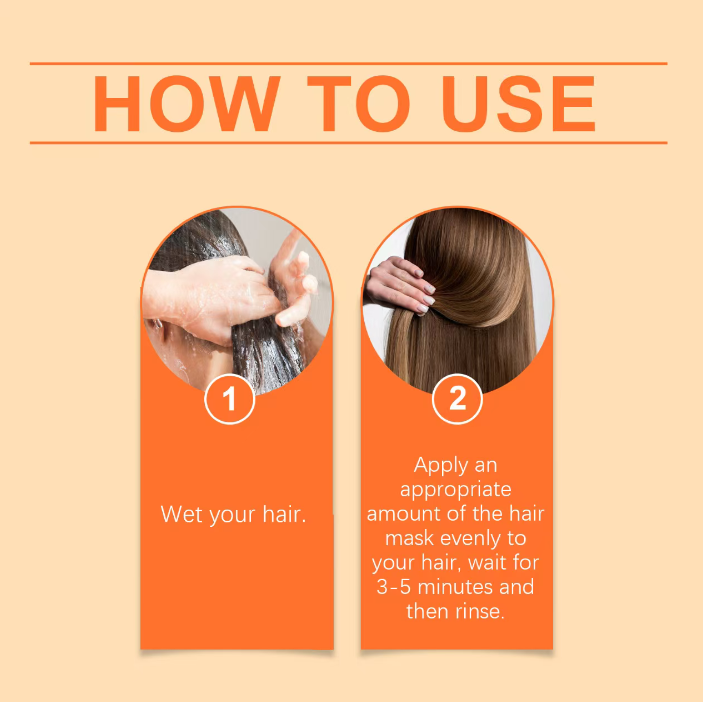 HOW TO USE

1

Wet your hair.

2

Apply an appropriate amount of the hair mask evenly to your hair, wait for 3-5 minutes and then rinse.