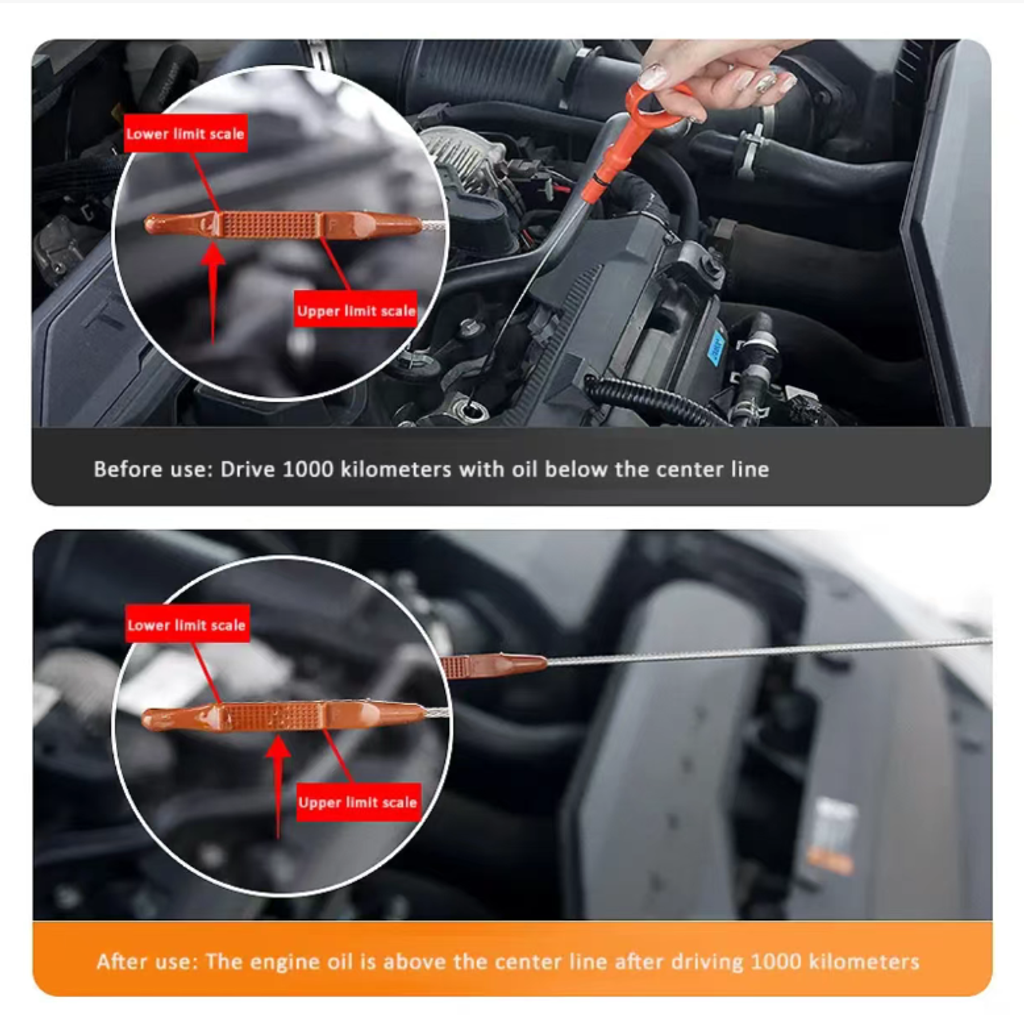 Lower limit scale

Upper limit scale

Before use: Drive 1000 kilometers with oil below the center line

Lower limit scale

Upper limit scale

After use: The engine oil is above the center line after driving 1000 kilometers