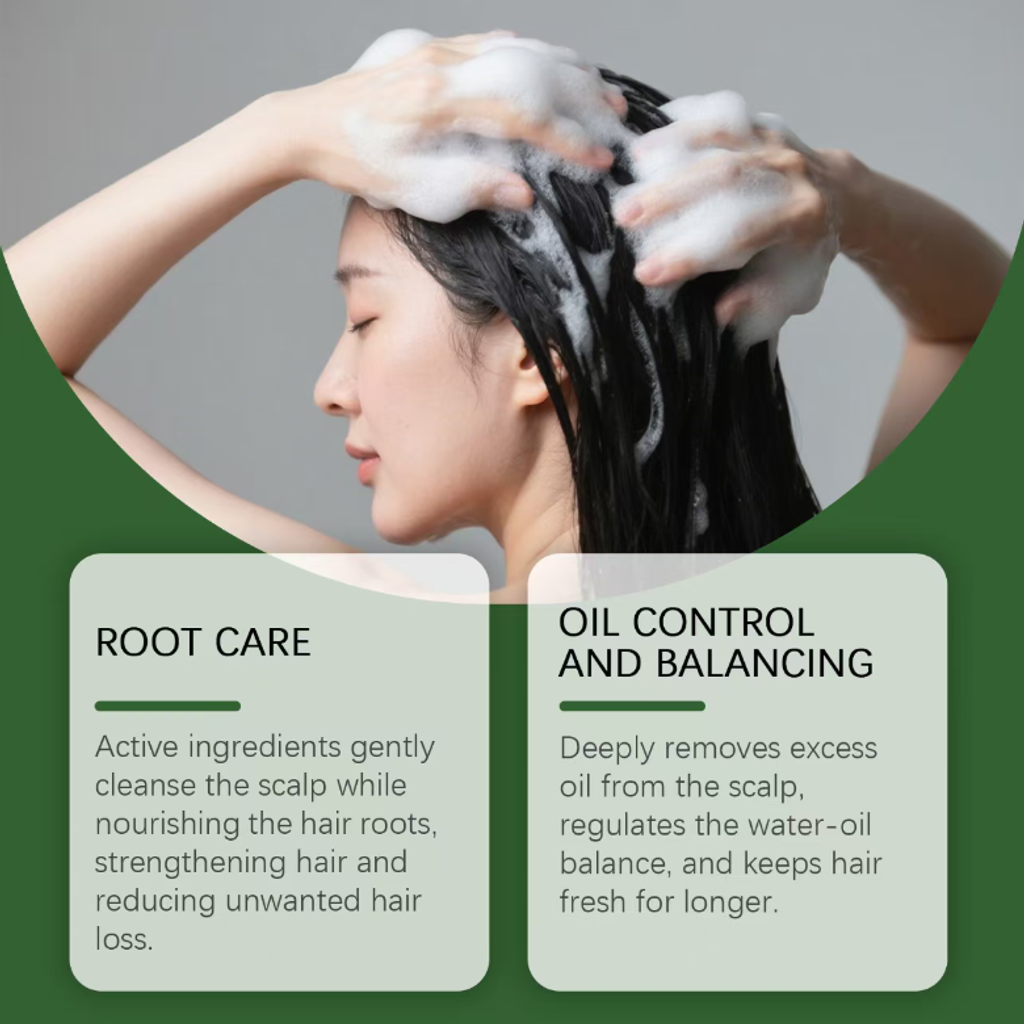 ROOT CARE

Active ingredients gently cleanse the scalp while nourishing the hair roots, strengthening hair and reducing unwanted hair loss.

OIL CONTROL AND BALANCING

Deeply removes excess oil from the scalp, regulates the water-oil balance, and keeps hair fresh for longer.