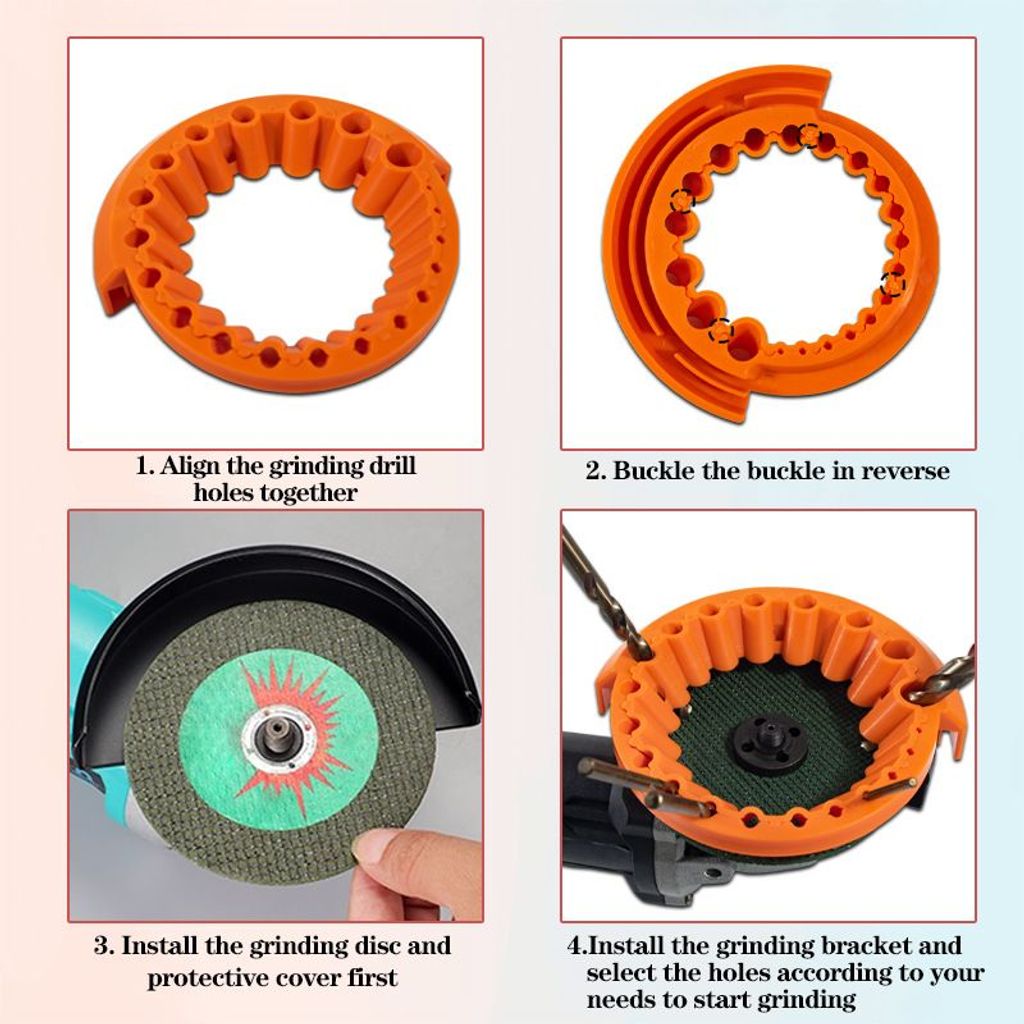 1. Align the grinding drill holes together

2. Buckle the buckle in reverse

3. Install the grinding disc and protective cover first

4.Install the grinding bracket and select the holes according to your needs to start grinding