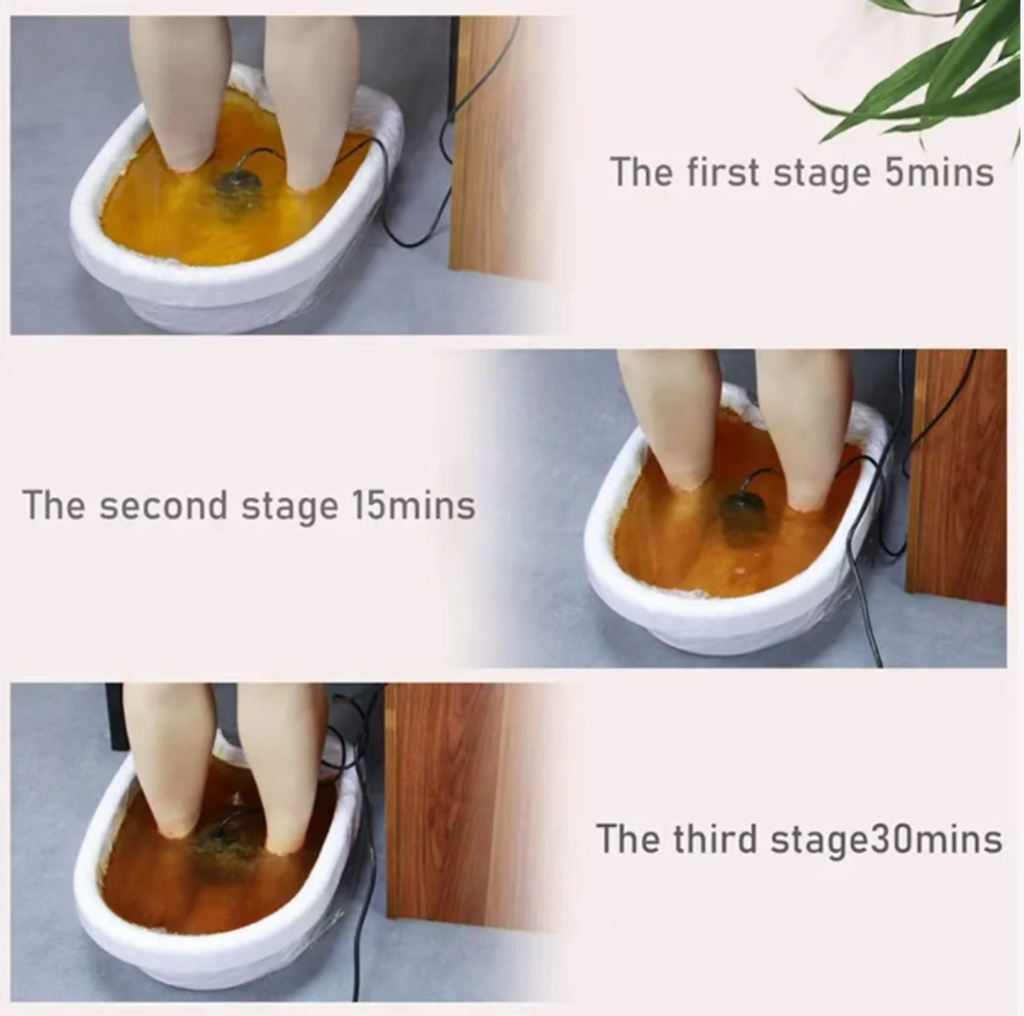 The first stage 5mins

The second stage 15mins

The third stage30mins