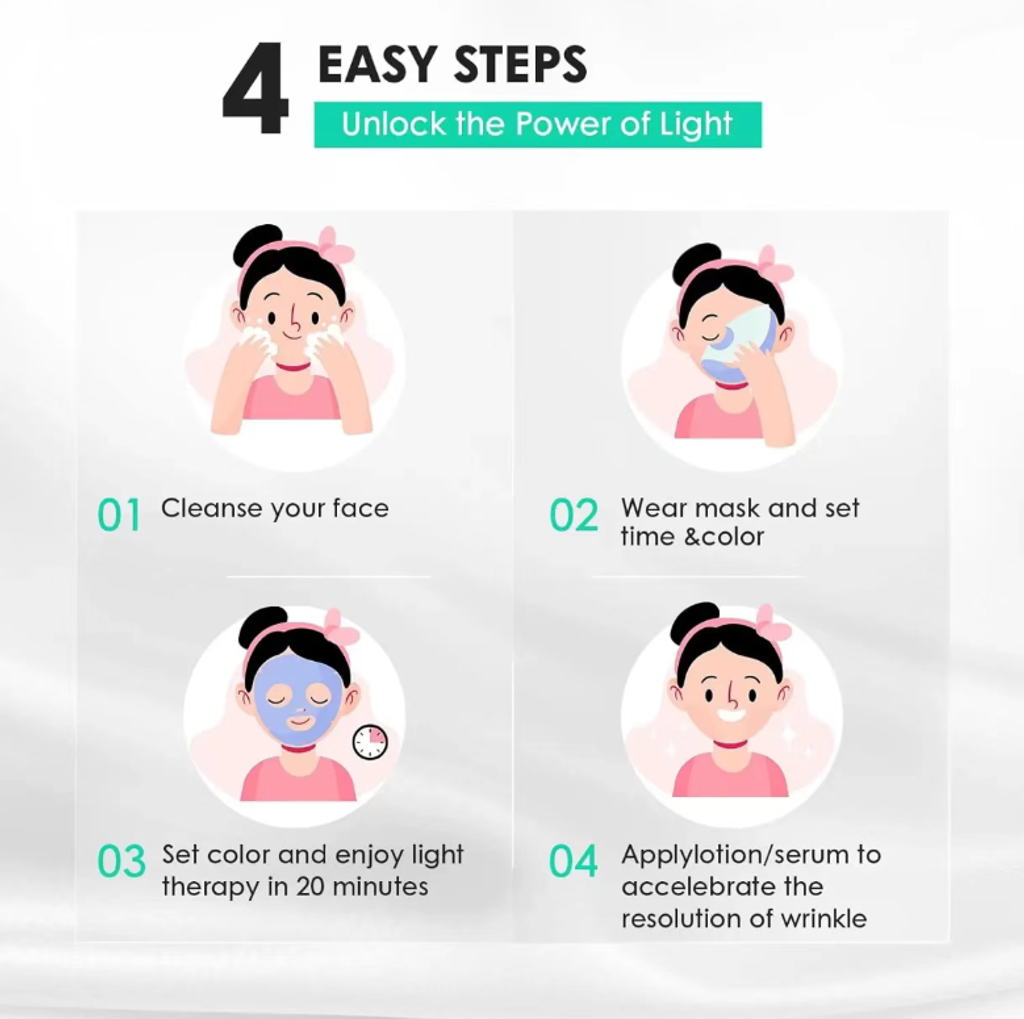 4 EASY STEPS
Unlock the Power of Light

01 Cleanse your face

02 Wear mask and set time &color

03 Set color and enjoy light therapy in 20 minutes

04 Applylotion/serum to accelebrate the resolution of wrinkle