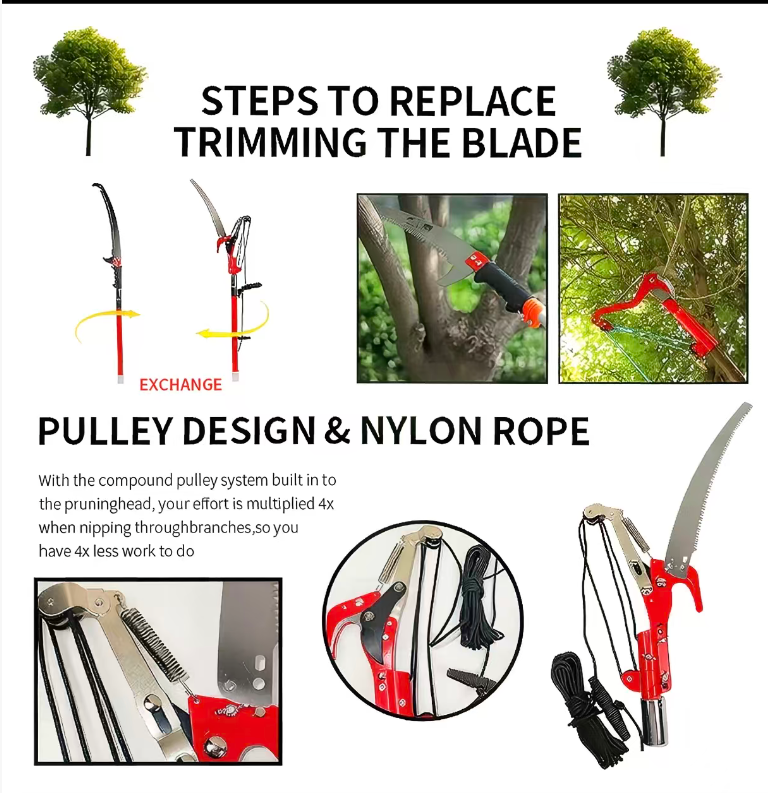 STEPS TO REPLACE TRIMMING THE BLADE

EXCHANGE

PULLEY DESIGN & NYLON ROPE

With the compound pulley system built in to the pruninghead, your effort is multiplied 4x when nipping throughbranches,so you have 4x less work to do