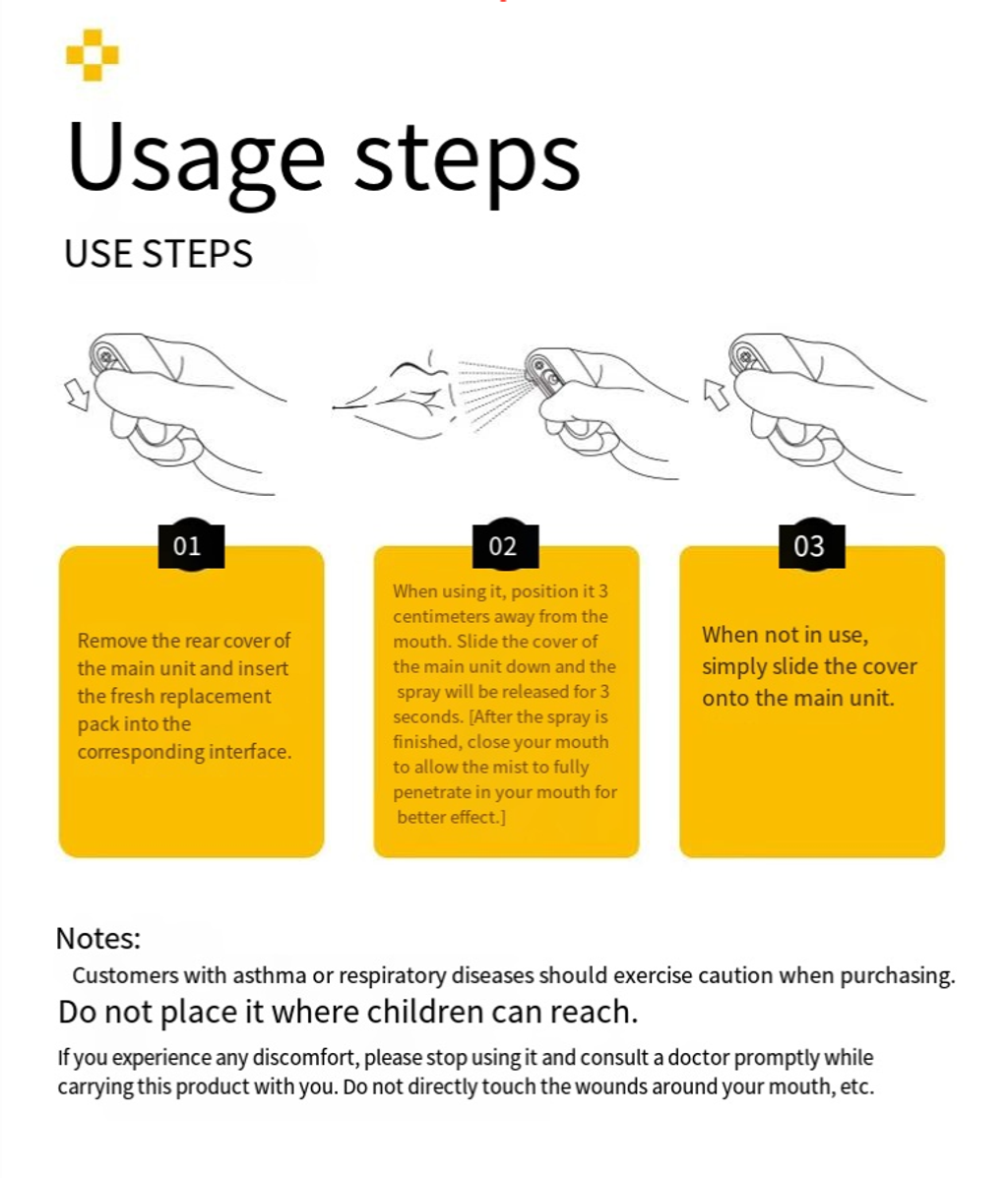 Usage steps

USE STEPS

01

Remove the rear cover of the main unit and insert the fresh replacement pack into the corresponding interface.

02

When using it, position it 3 centimeters away from the mouth. Slide the cover of the main unit down and the spray will be released for 3 seconds. [After the spray is finished, close your mouth to allow the mist to fully penetrate in your mouth for better effect.]

03

When not in use, simply slide the cover onto the main unit.

Notes:

Customers with asthma or respiratory diseases should exercise caution when purchasing.

Do not place it where children can reach.

If you experience any discomfort, please stop using it and consult a doctor promptly while carrying this product with you. Do not directly touch the wounds around your mouth, etc.