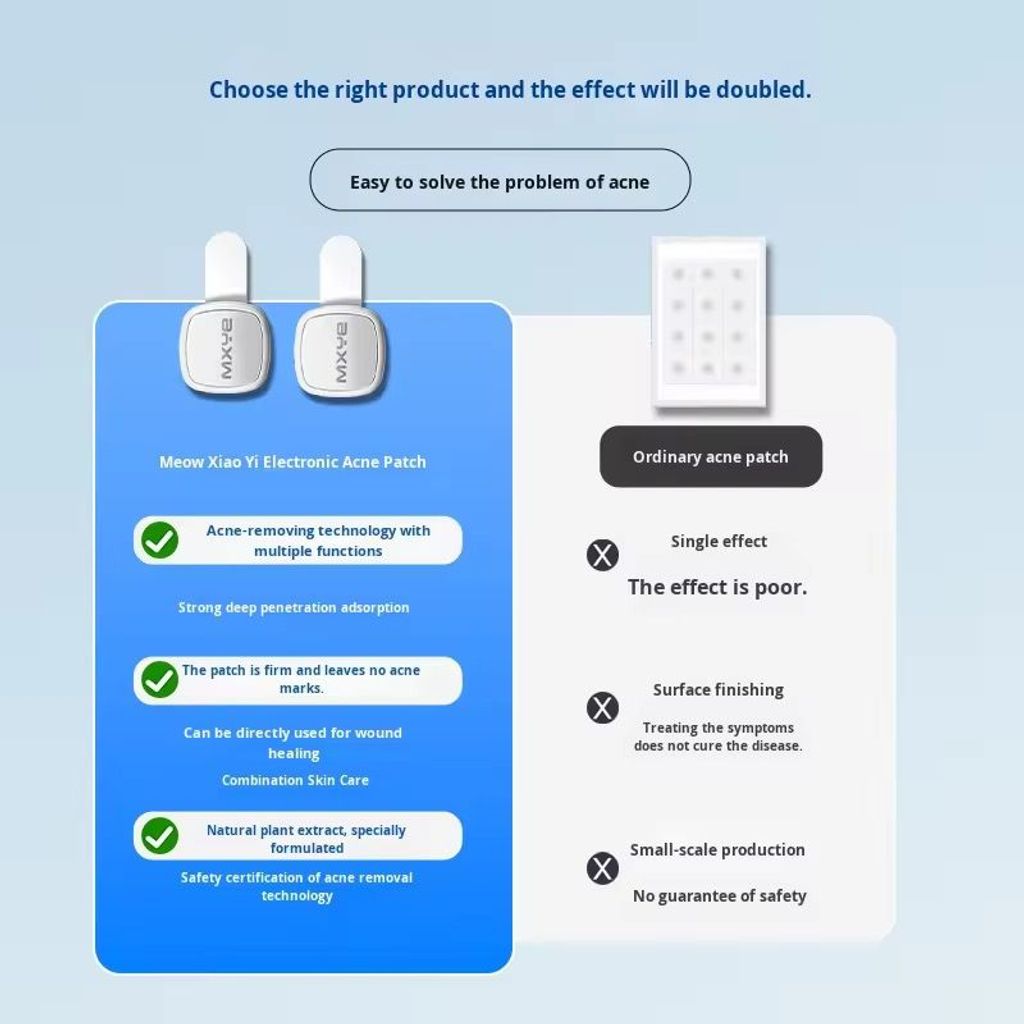 Choose the right product and the effect will be doubled.

Easy to solve the problem of acne

MXYE MXYE

Meow Xiao Yi Electronic Acne Patch

Acne-removing technology with multiple functions

Strong deep penetration adsorption

The patch is firm and leaves no acne marks.

Can be directly used for wound healing

Combination Skin Care

Natural plant extract, specially formulated

Safety certification of acne removal technology

Ordinary acne patch

Single effect

The effect is poor.

Surface finishing

Treating the symptoms does not cure the disease.

Small-scale production

No guarantee of safety