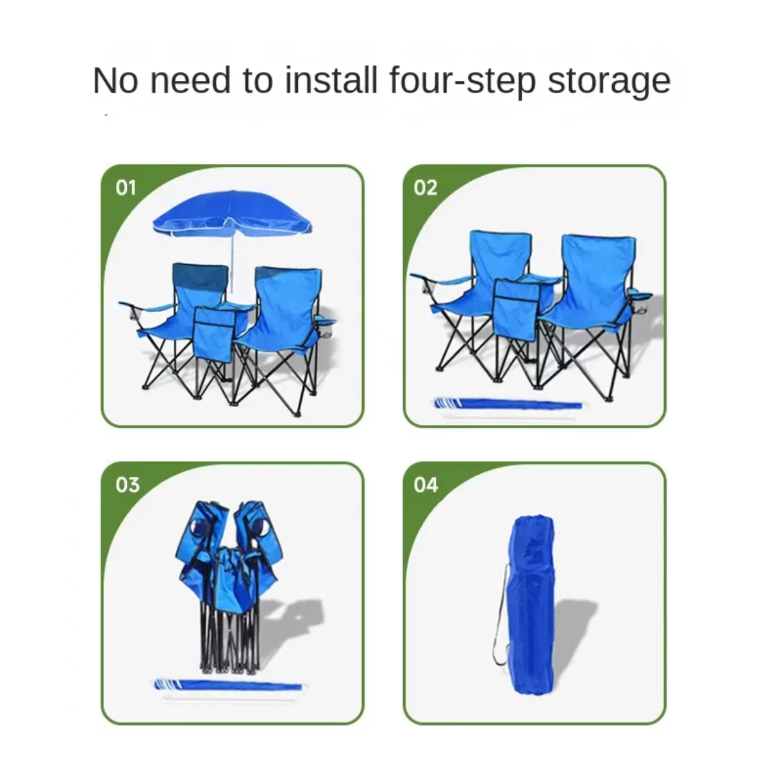 No need to install four-step storage

01

02

03

04