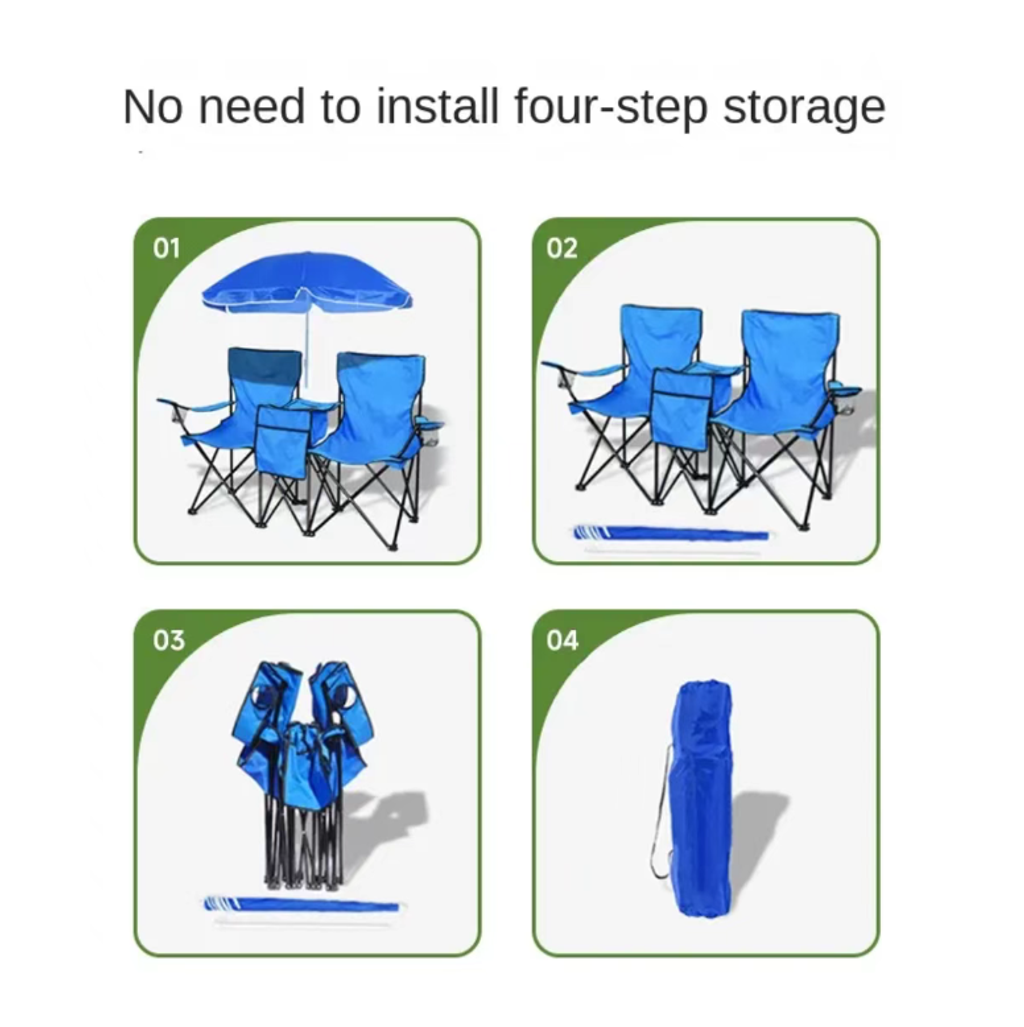 No need to install four-step storage

01

02

03

04