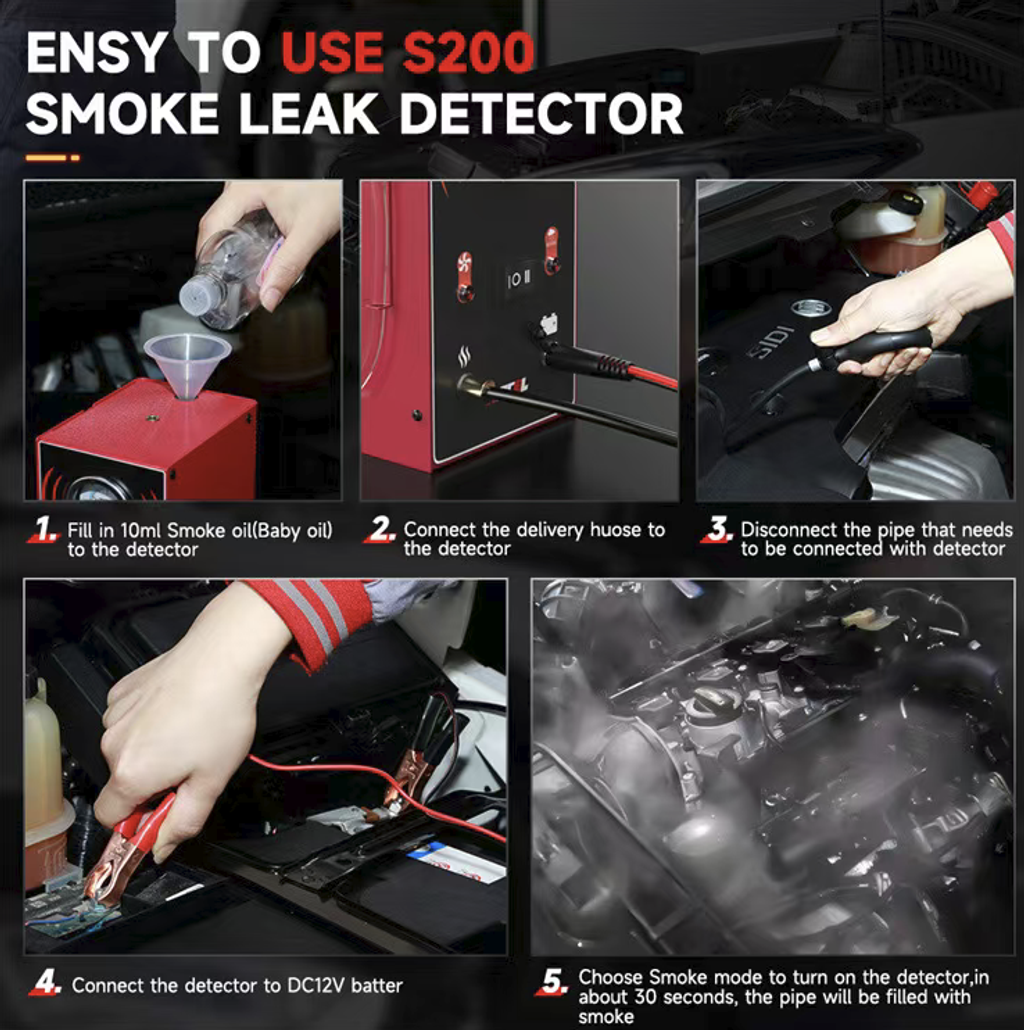 ENSY TO USE S200
SMOKE LEAK DETECTOR

SIDI

1. Fill in 10ml Smoke oil(Baby oil) to the detector

2. Connect the delivery huose to the detector

3. Disconnect the pipe that needs to be connected with detector

4. Connect the detector to DC12V batter

5. Choose Smoke mode to turn on the detector,in about 30 seconds, the pipe will be filled with smoke