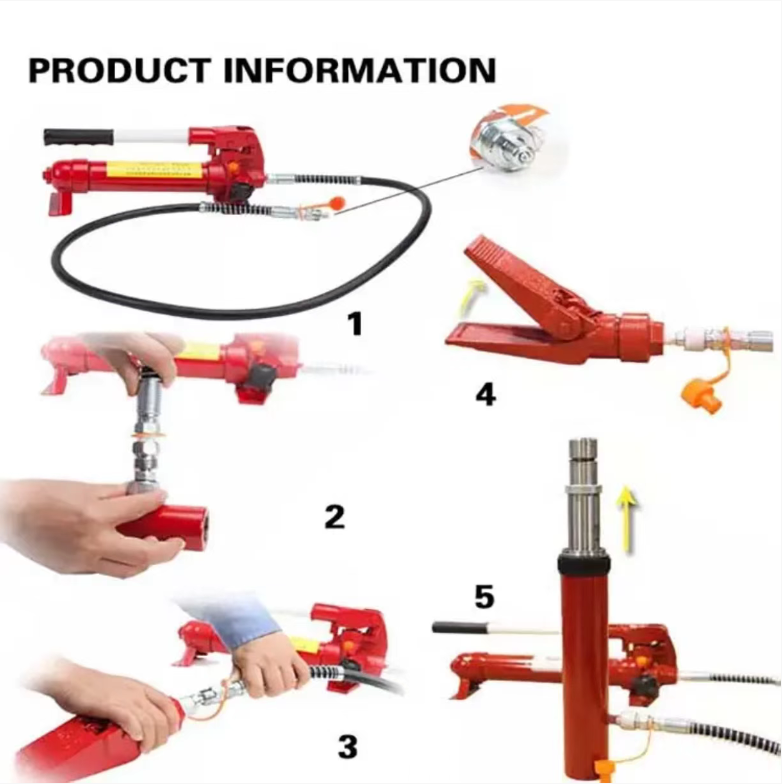 PRODUCT INFORMATION

1

4

2

5

3