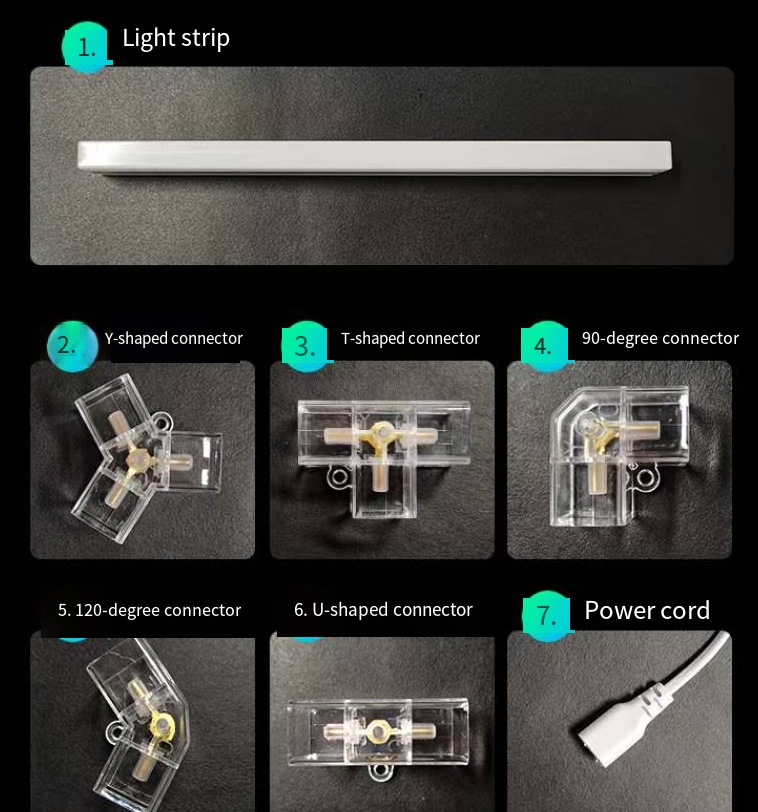 1. Light strip

2. Y-shaped connector

3. T-shaped connector

4. 90-degree connector

5. 120-degree connector

6. U-shaped connector

7. Power cord