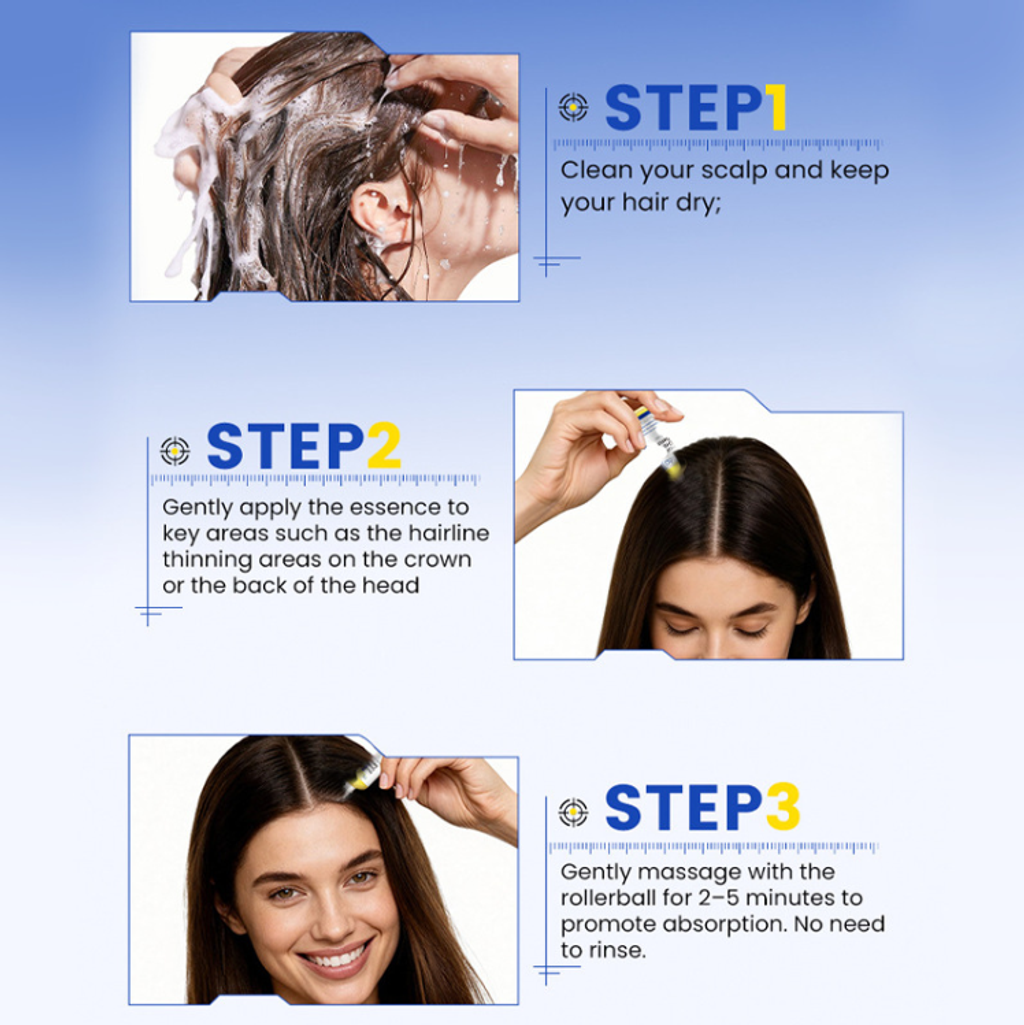 STEP1

Clean your scalp and keep your hair dry;

STEP2

Gently apply the essence to key areas such as the hairline thinning areas on the crown or the back of the head

STEP3

Gently massage with the rollerball for 2–5 minutes to promote absorption. No need to rinse.