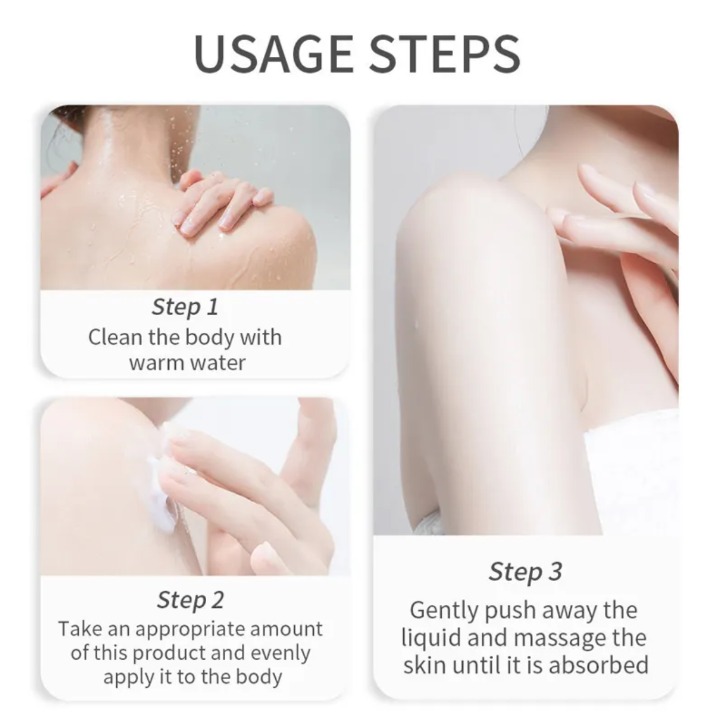 USAGE STEPS

Step 1
Clean the body with warm water

Step 2
Take an appropriate amount of this product and evenly apply it to the body

Step 3
Gently push away the liquid and massage the skin until it is absorbed